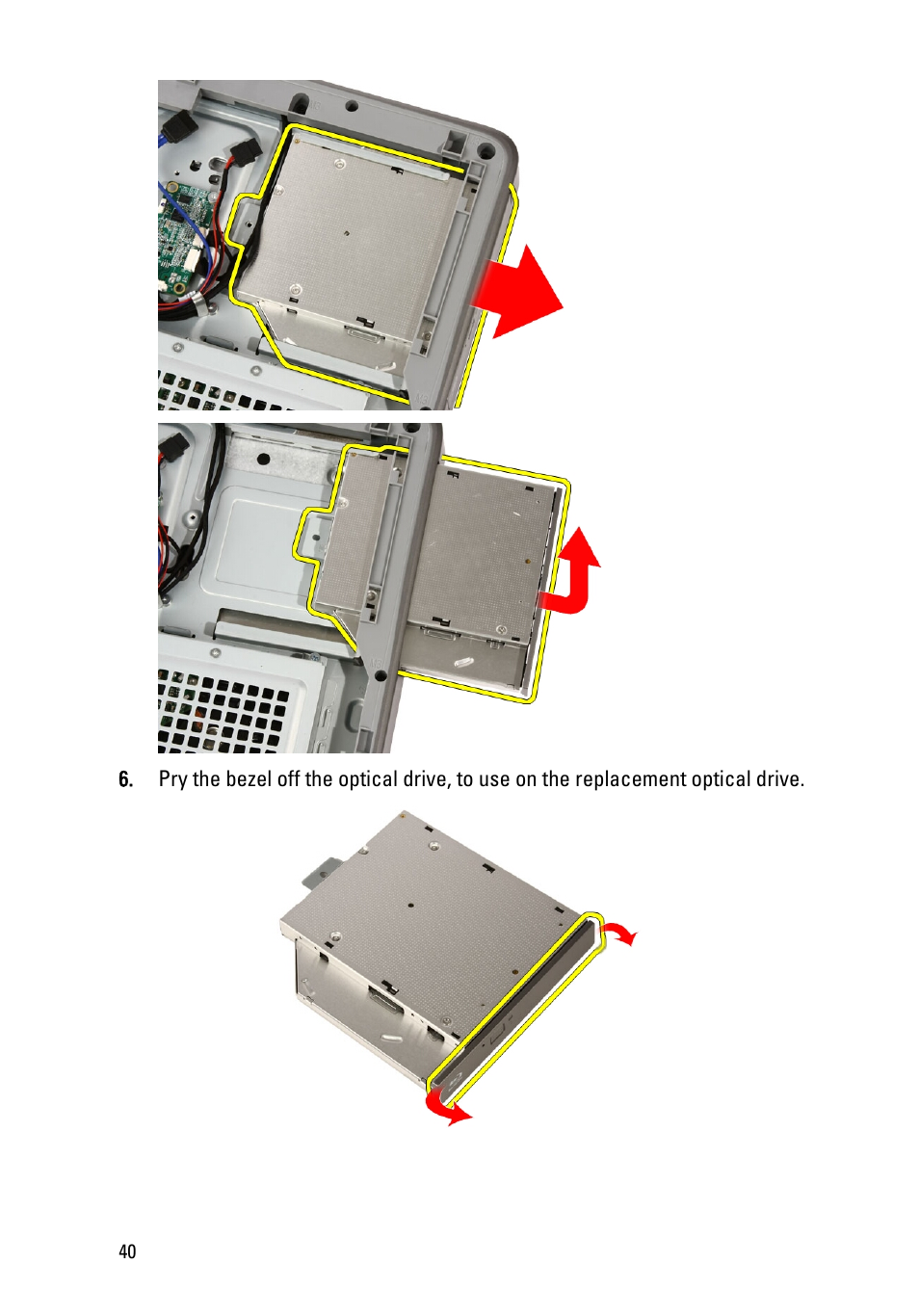 6. Pry the bezel off the optical drive, to use on the replacement optical drive.

40