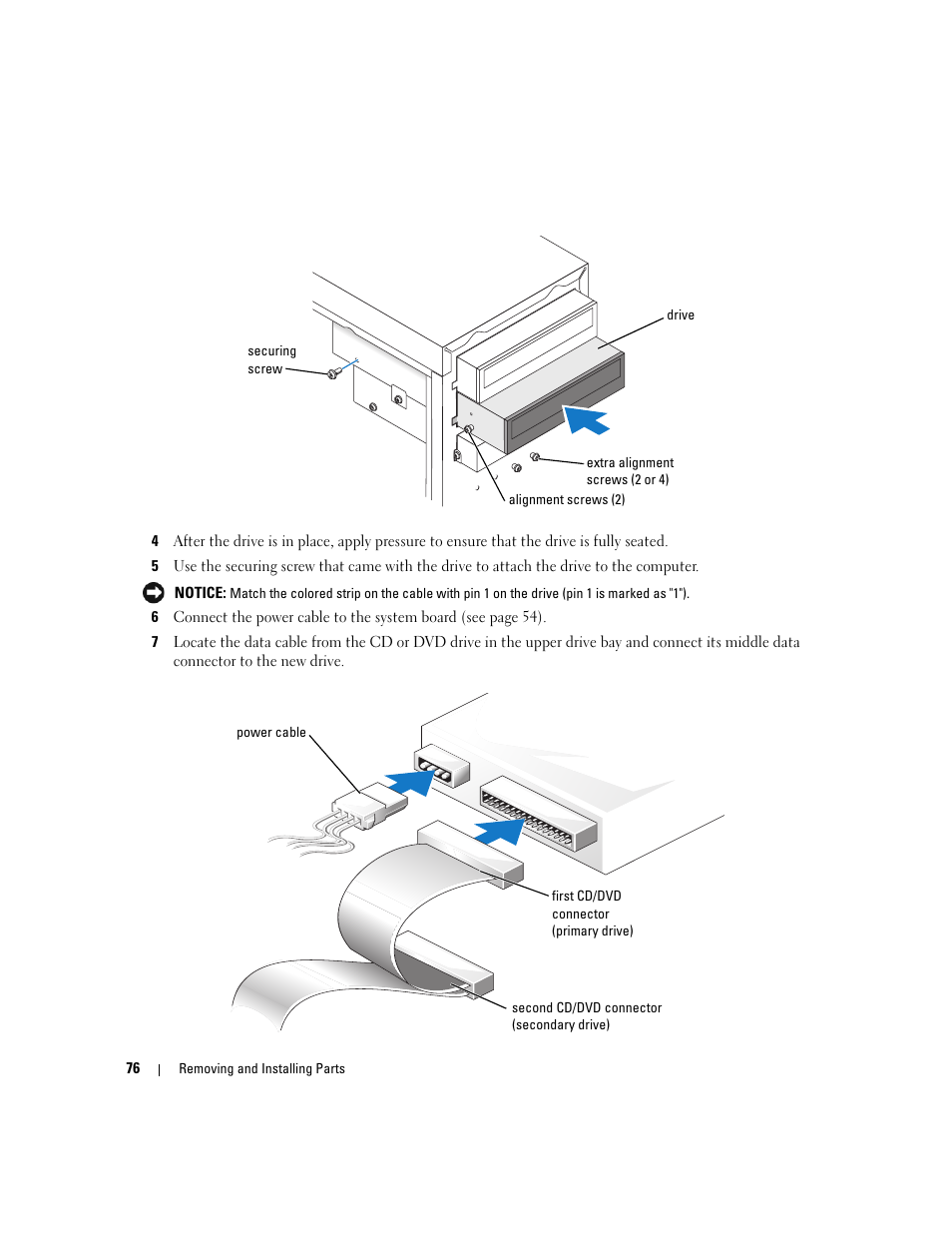 securing screw

drive

extra alignment screws (2 or 4)

alignment screws (2)

4 After the drive is in place, apply pressure to ensure that the drive is fully seated.

5 Use the securing screw that came with the drive to attach the drive to the computer.

NOTICE: Match the colored strip on the cable with pin 1 on the drive (pin 1 is marked as "1").

6 Connect the power cable to the system board (see page 54).

7 Locate the data cable from the CD or DVD drive in the upper drive bay and connect its middle data connector to the new drive.

power cable

first CD/DVD connector (primary drive)

second CD/DVD connector (secondary drive)

76 | Removing and Installing Parts