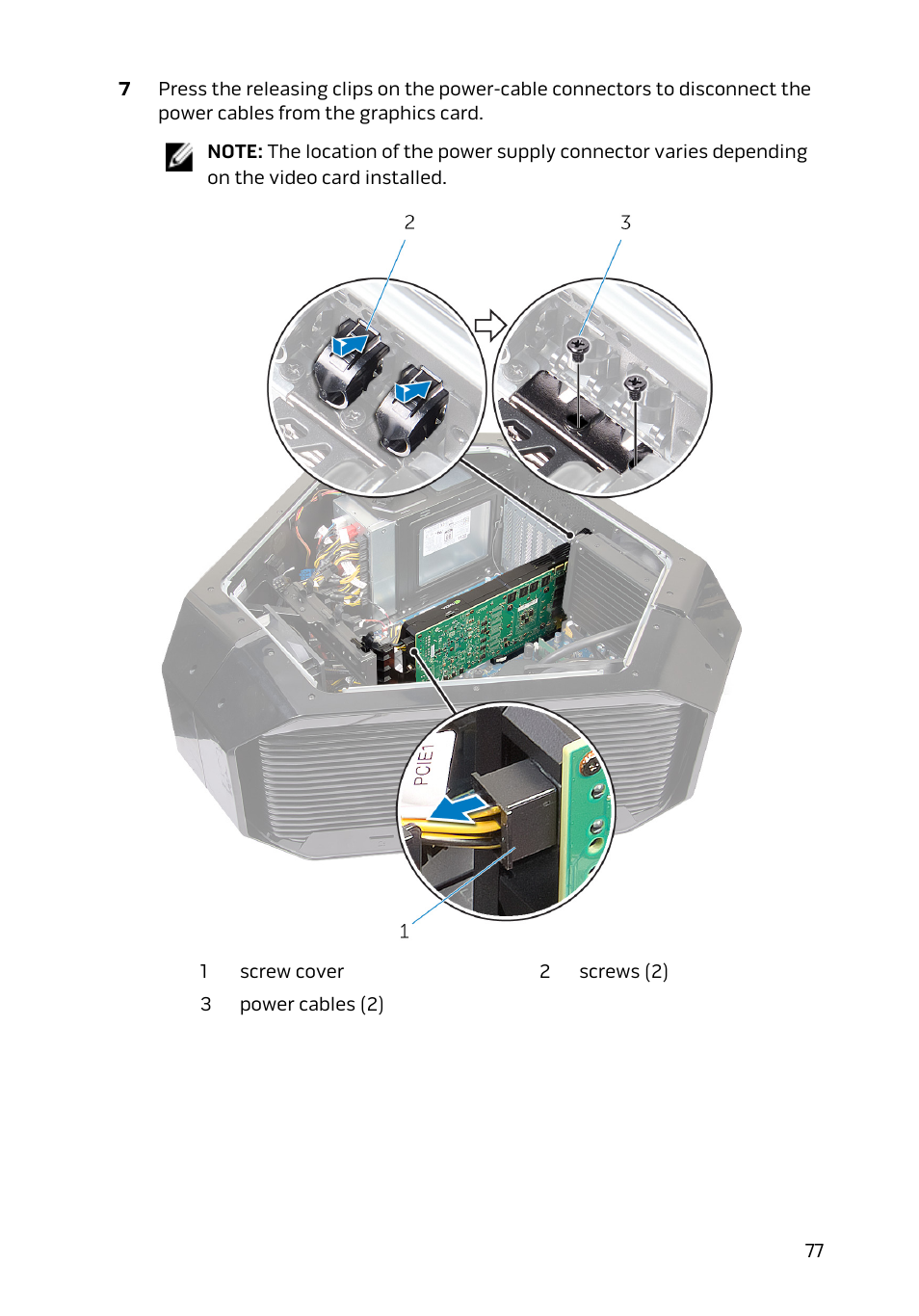 7 Press the releasing clips on the power-cable connectors to disconnect the power cables from the graphics card.

NOTE: The location of the power supply connector varies depending on the video card installed.

2

3

PCIE1

1

| 1 | screw cover | 2 | screws (2) |
|---|---|---|---|
| 3 | power cables (2) | | |

77