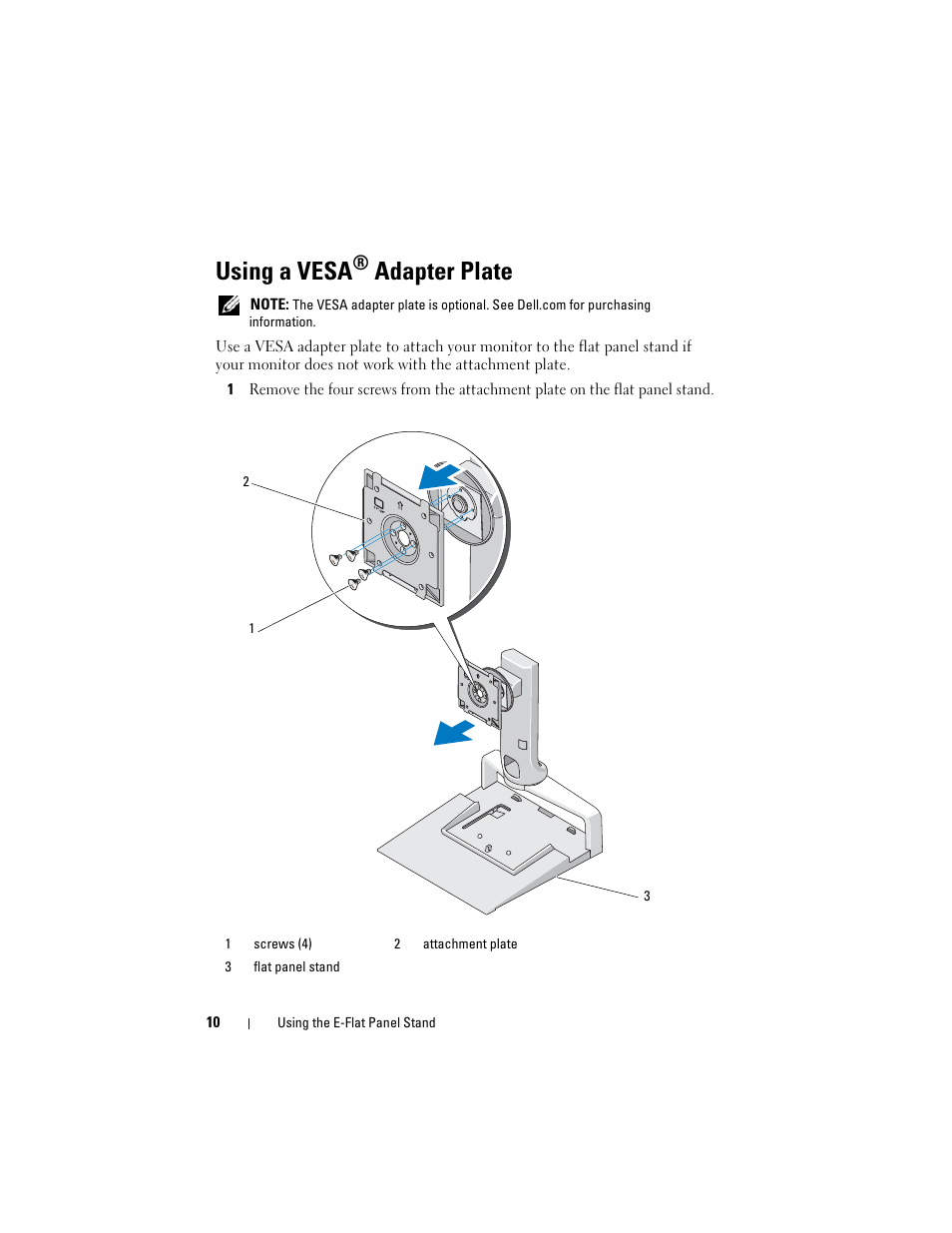 Using a VESA® Adapter Plate

NOTE: The VESA adapter plate is optional. See Dell.com for purchasing information.

Use a VESA adapter plate to attach your monitor to the flat panel stand if your monitor does not work with the attachment plate.

1 Remove the four screws from the attachment plate on the flat panel stand.

2

1

3

| 1 | screws (4) | 2 | attachment plate |
|---|---|---|---|
| 3 | flat panel stand | | |

10 | Using the E-Flat Panel Stand