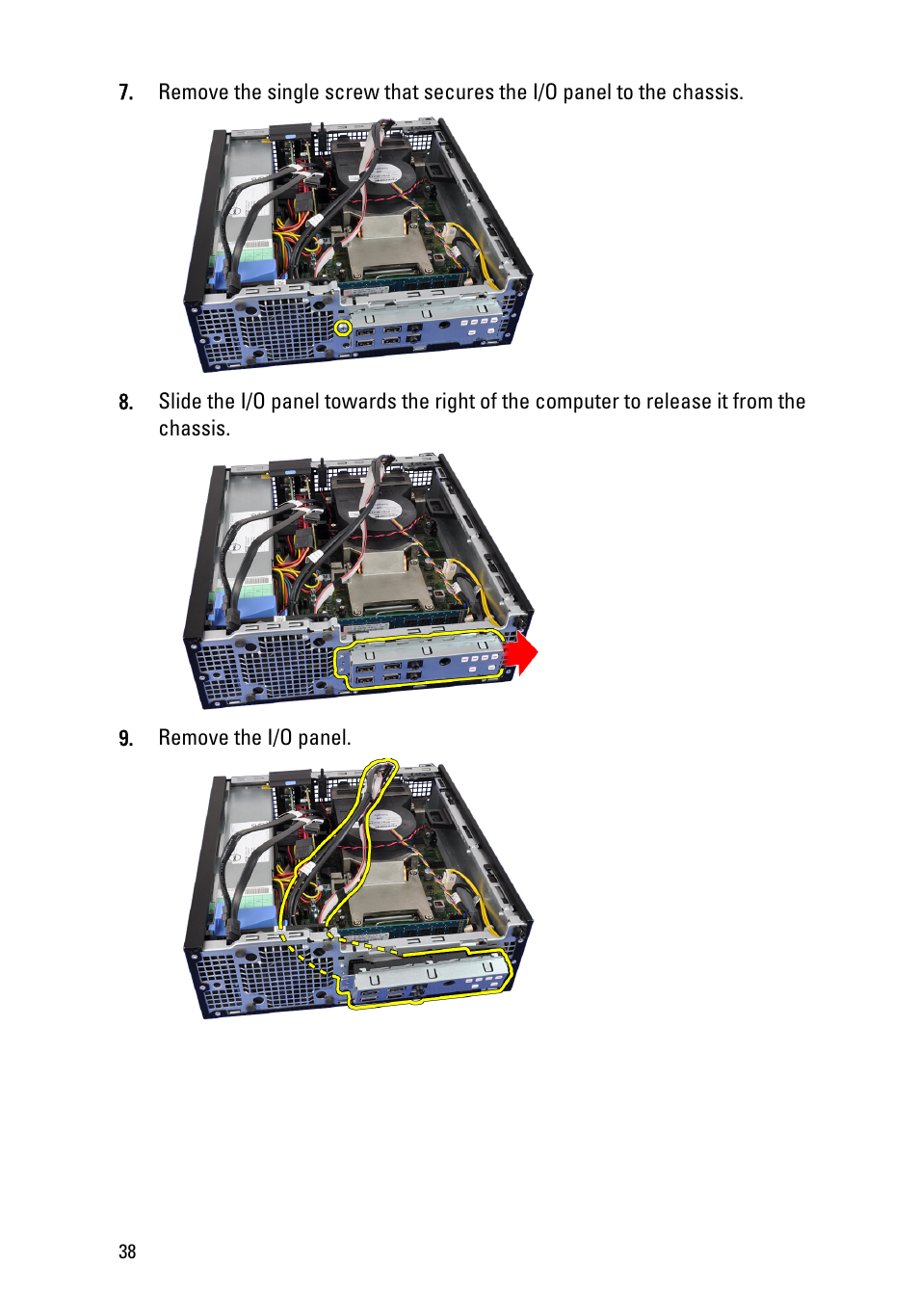 7. Remove the single screw that secures the I/O panel to the chassis.

8. Slide the I/O panel towards the right of the computer to release it from the chassis.

9. Remove the I/O panel.

38