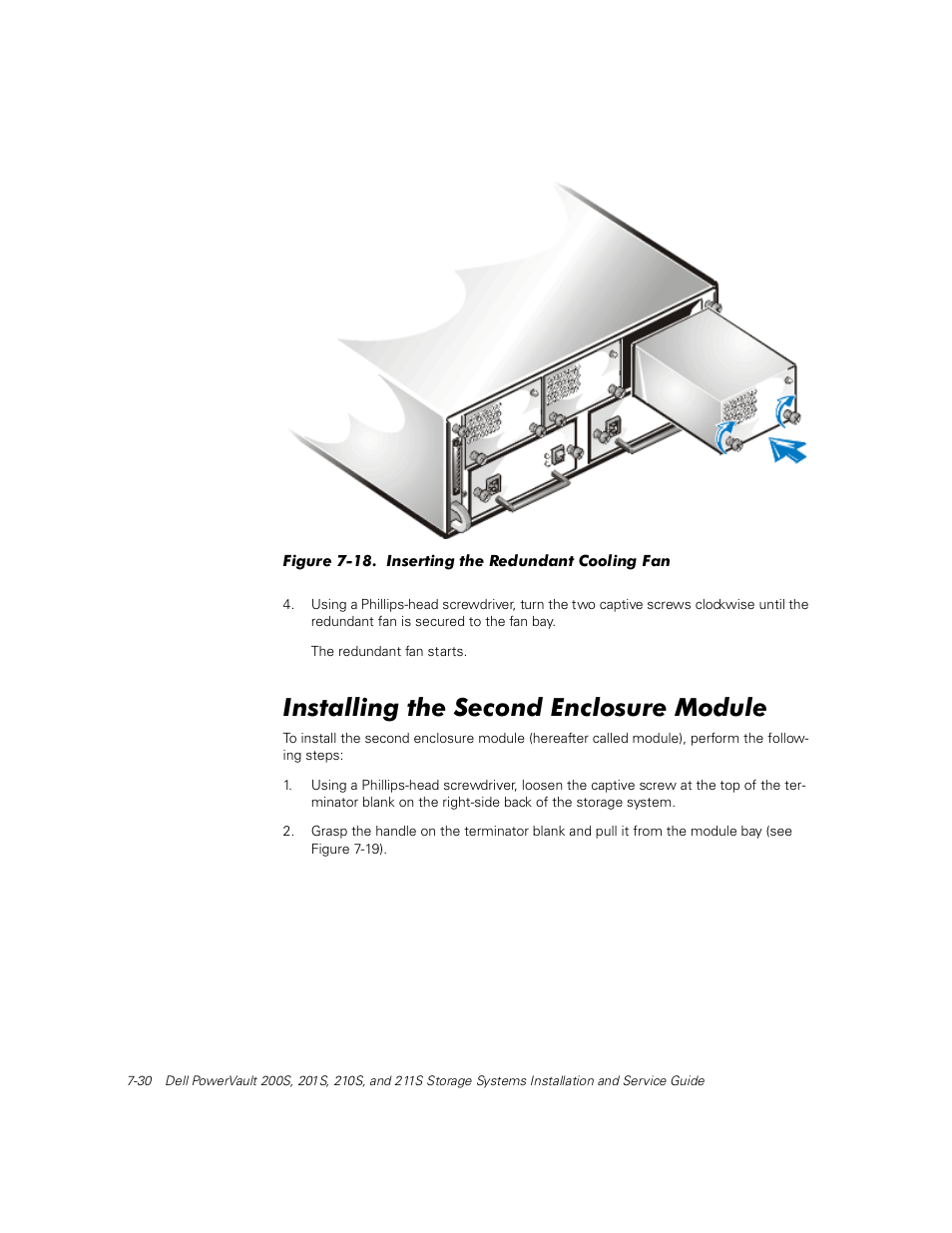 Figure 7-18. Inserting the Redundant Cooling Fan

4. Using a Phillips-head screwdriver, turn the two captive screws clockwise until the redundant fan is secured to the fan bay.

The redundant fan starts.

Installing the Second Enclosure Module

To install the second enclosure module (hereafter called module), perform the following steps:

1. Using a Phillips-head screwdriver, loosen the captive screw at the top of the terminator blank on the right-side back of the storage system.

2. Grasp the handle on the terminator blank and pull it from the module bay (see Figure 7-19).

7-30 Dell PowerVault 200S, 201S, 210S, and 211S Storage Systems Installation and Service Guide