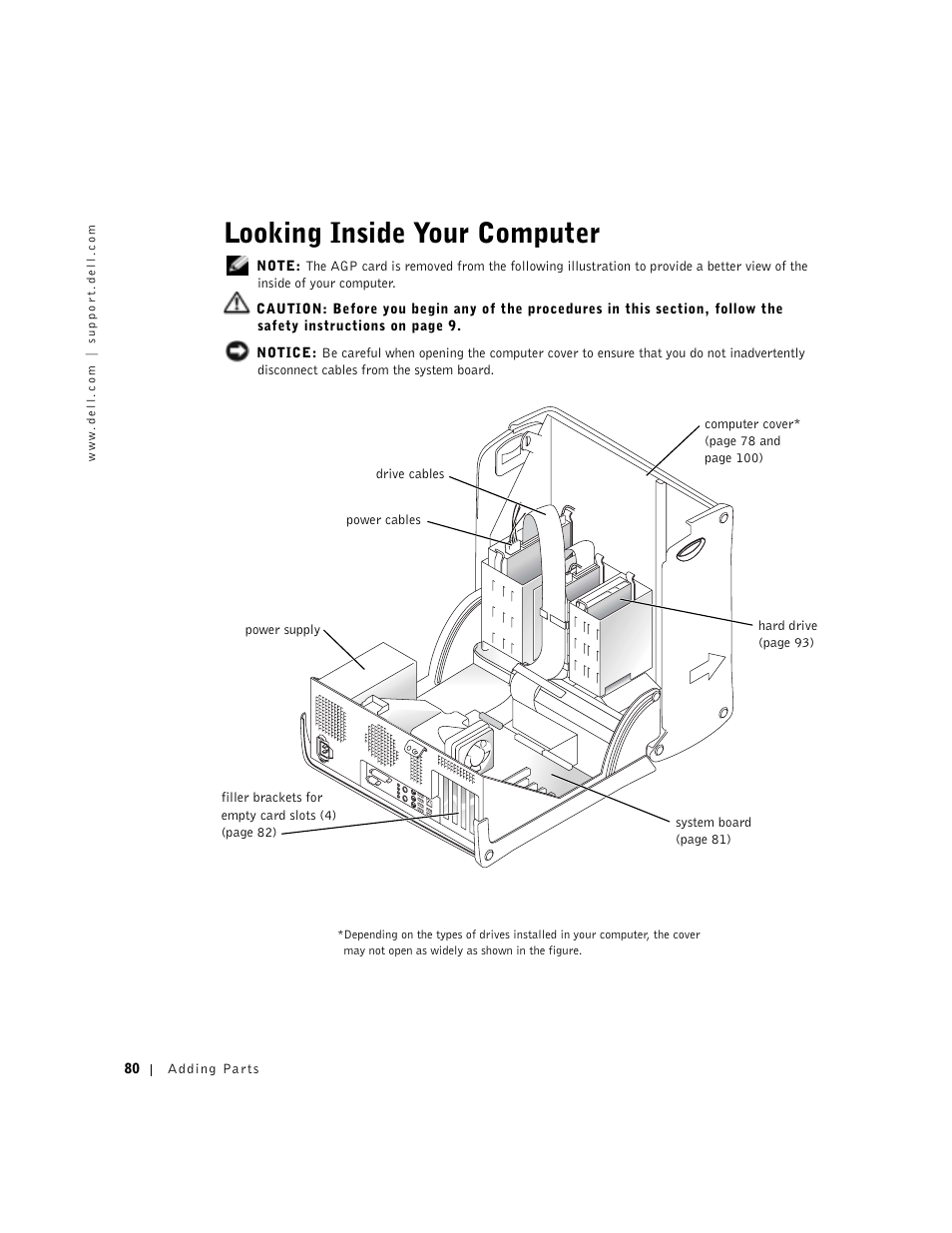 www.dell.com | support.dell.com

Looking Inside Your Computer

NOTE: The AGP card is removed from the following illustration to provide a better view of the inside of your computer.

CAUTION: Before you begin any of the procedures in this section, follow the safety instructions on page 9.

NOTICE: Be careful when opening the computer cover to ensure that you do not inadvertently disconnect cables from the system board.

computer cover* (page 78 and page 100)

drive cables

power cables

power supply

hard drive (page 93)

filler brackets for empty card slots (4) (page 82)

system board (page 81)

*Depending on the types of drives installed in your computer, the cover may not open as widely as shown in the figure.

80 | Adding Parts