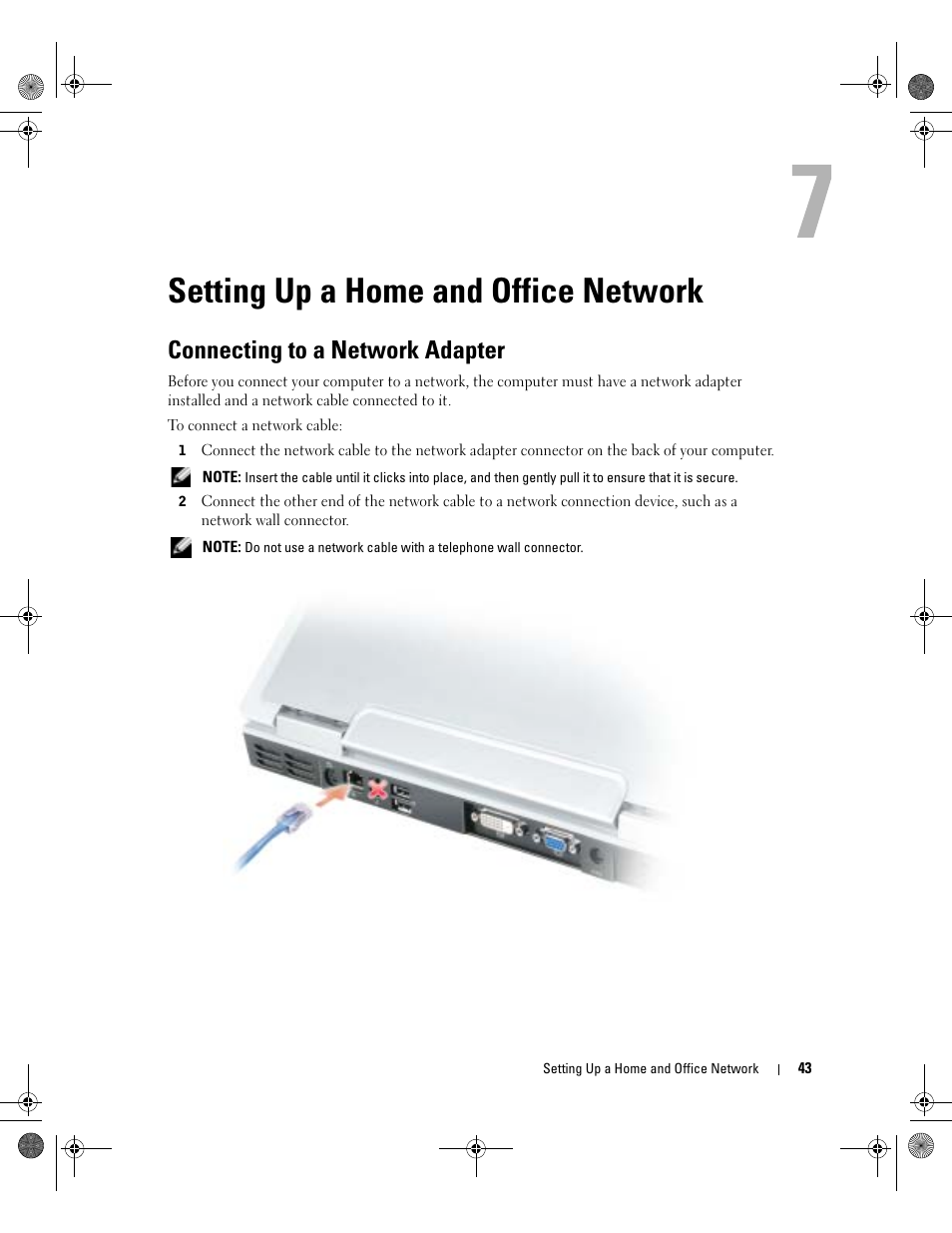 7

Setting Up a Home and Office Network

Connecting to a Network Adapter

Before you connect your computer to a network, the computer must have a network adapter installed and a network cable connected to it.

To connect a network cable:

1 Connect the network cable to the network adapter connector on the back of your computer.

NOTE: Insert the cable until it clicks into place, and then gently pull it to ensure that it is secure.

2 Connect the other end of the network cable to a network connection device, such as a network wall connector.

NOTE: Do not use a network cable with a telephone wall connector.

Setting Up a Home and Office Network | 43