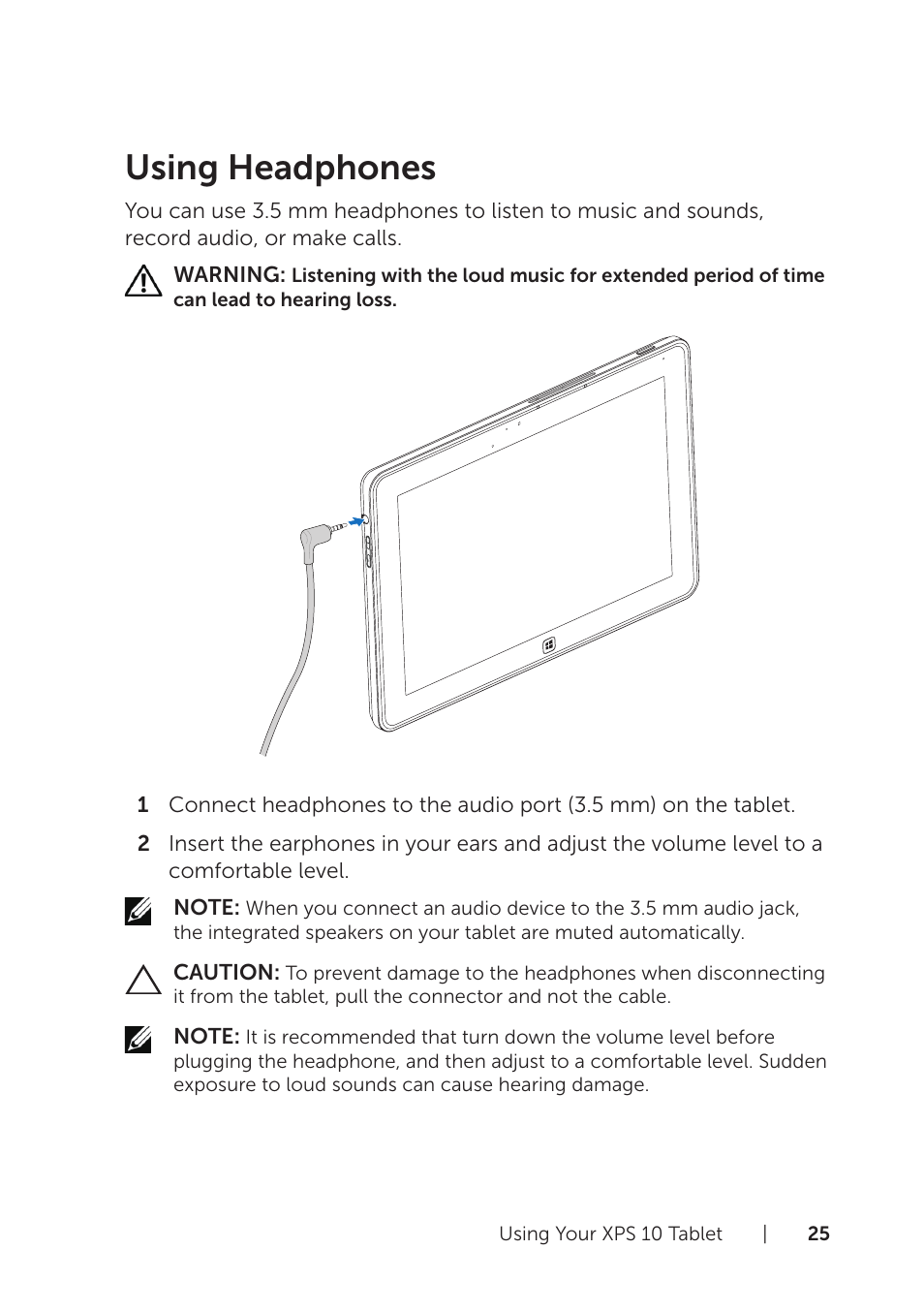 Using Headphones

You can use 3.5 mm headphones to listen to music and sounds, record audio, or make calls.

WARNING: Listening with the loud music for extended period of time can lead to hearing loss.

1 Connect headphones to the audio port (3.5 mm) on the tablet.

2 Insert the earphones in your ears and adjust the volume level to a comfortable level.

NOTE: When you connect an audio device to the 3.5 mm audio jack, the integrated speakers on your tablet are muted automatically.

CAUTION: To prevent damage to the headphones when disconnecting it from the tablet, pull the connector and not the cable.

NOTE: It is recommended that turn down the volume level before plugging the headphone, and then adjust to a comfortable level. Sudden exposure to loud sounds can cause hearing damage.

Using Your XPS 10 Tablet | 25