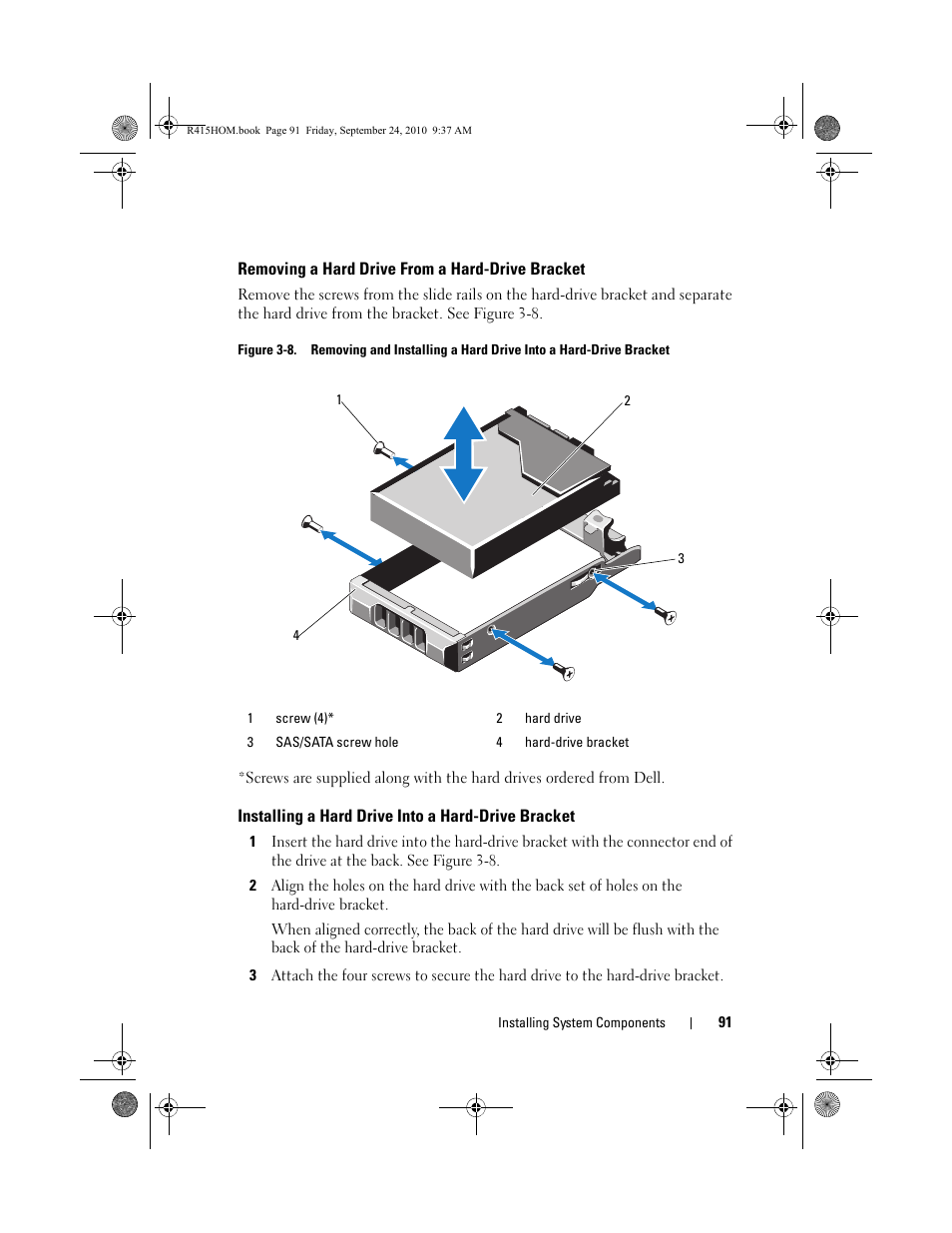 R415HOM.book Page 91 Friday, September 24, 2010 9:37 AM

Removing a Hard Drive From a Hard-Drive Bracket

Remove the screws from the slide rails on the hard-drive bracket and separate the hard drive from the bracket. See Figure 3-8.

Figure 3-8. Removing and Installing a Hard Drive Into a Hard-Drive Bracket

1

2

3

4

| 1 | screw (4)* | 2 | hard drive |
|---|---|---|---|
| 3 | SAS/SATA screw hole | 4 | hard-drive bracket |

*Screws are supplied along with the hard drives ordered from Dell.

Installing a Hard Drive Into a Hard-Drive Bracket

1 Insert the hard drive into the hard-drive bracket with the connector end of the drive at the back. See Figure 3-8.

2 Align the holes on the hard drive with the back set of holes on the hard-drive bracket.

When aligned correctly, the back of the hard drive will be flush with the back of the hard-drive bracket.

3 Attach the four screws to secure the hard drive to the hard-drive bracket.

Installing System Components | 91