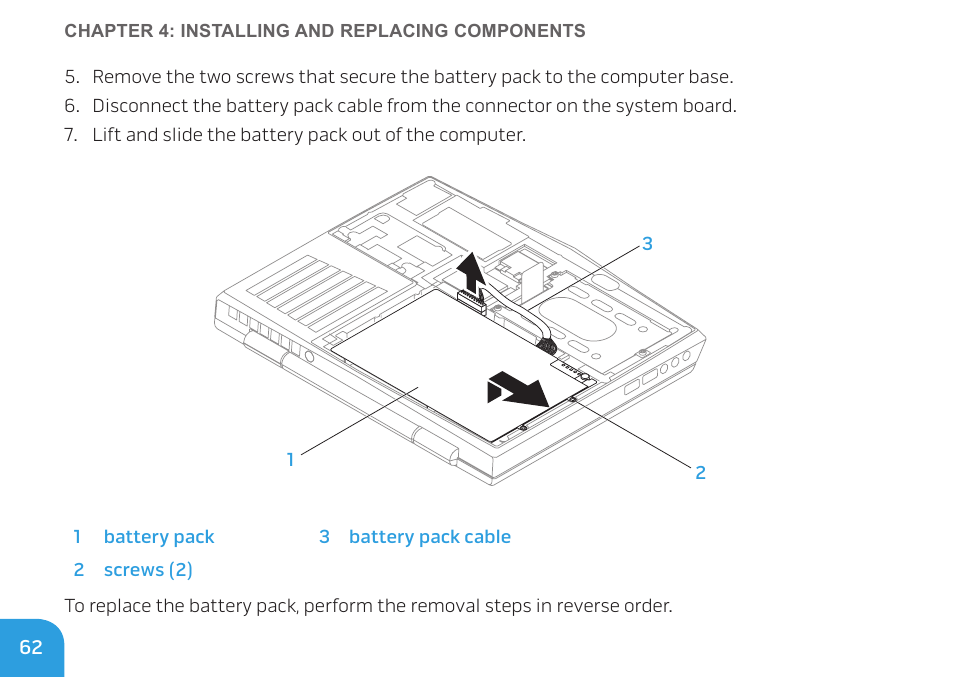 CHAPTER 4: INSTALLING AND REPLACING COMPONENTS

5. Remove the two screws that secure the battery pack to the computer base.
6. Disconnect the battery pack cable from the connector on the system board.
7. Lift and slide the battery pack out of the computer.

3

1

2

| 1 | battery pack | 3 | battery pack cable |
|---|---|---|---|
| 2 | screws (2) | | |

To replace the battery pack, perform the removal steps in reverse order.

62