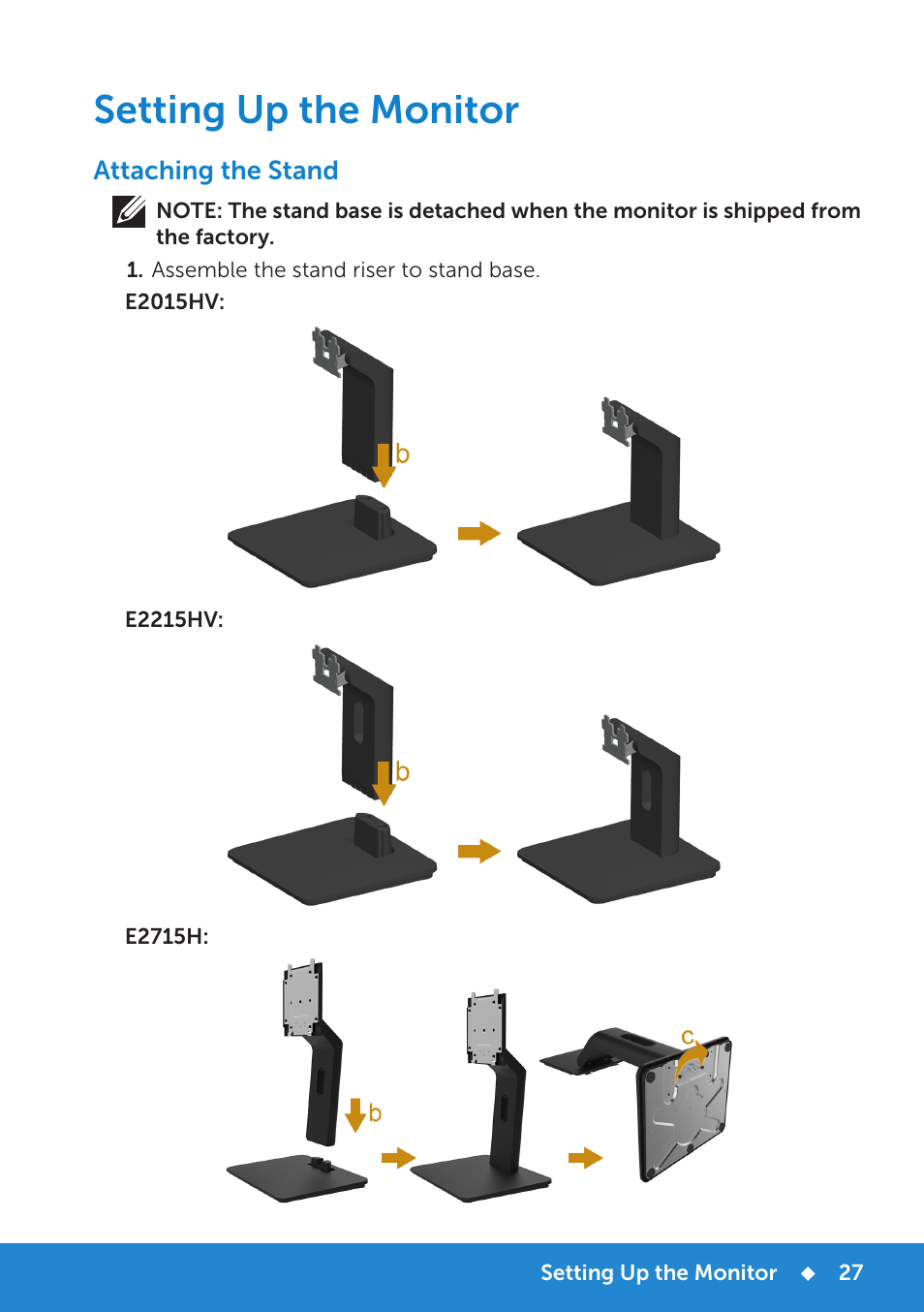 Setting Up the Monitor

Attaching the Stand

NOTE: The stand base is detached when the monitor is shipped from the factory.

1. Assemble the stand riser to stand base.

E2015HV:

b

E2215HV:

b

E2715H:

b

c

Setting Up the Monitor ◆ 27