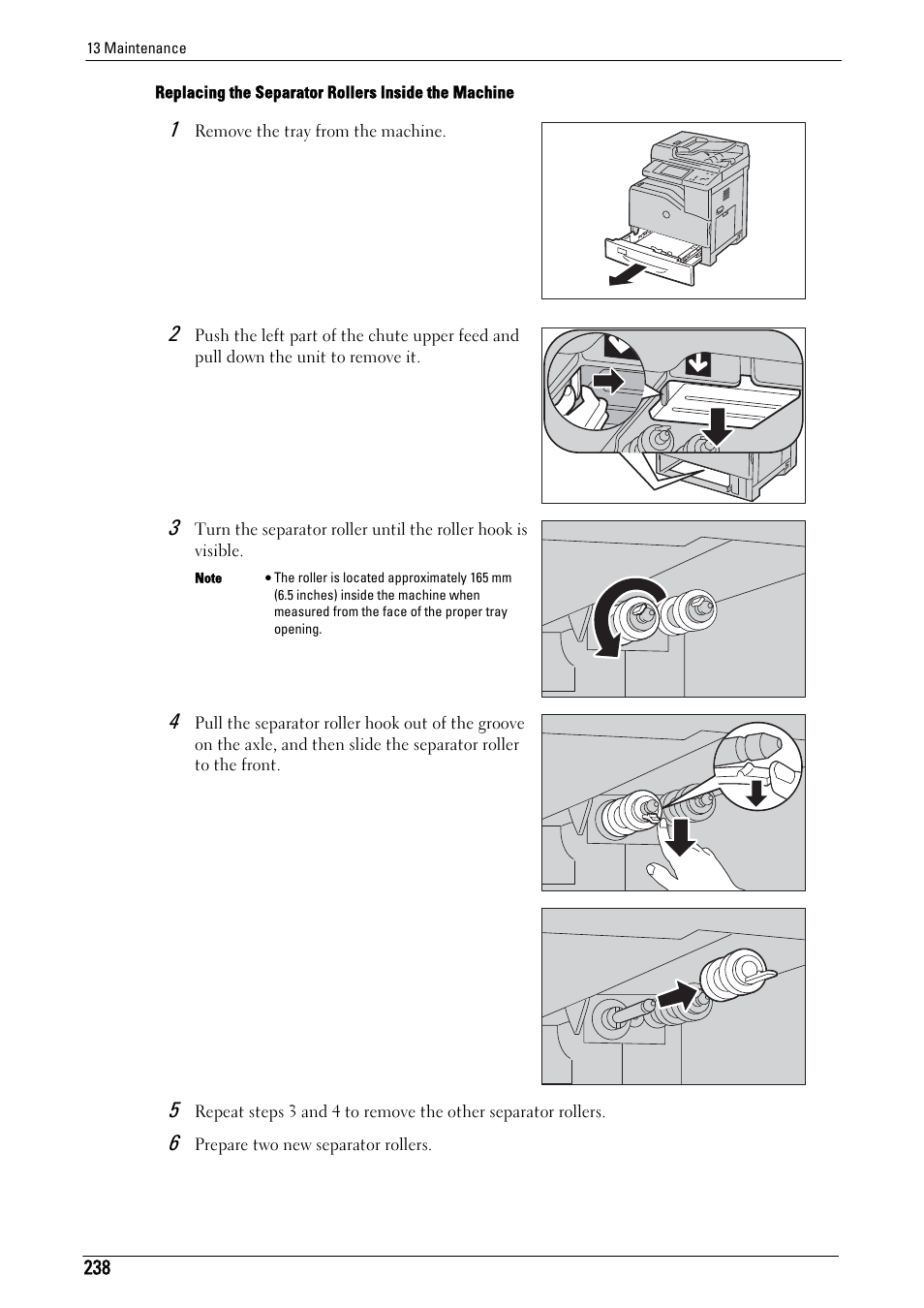 13 Maintenance

Replacing the Separator Rollers Inside the Machine

1 Remove the tray from the machine.

2 Push the left part of the chute upper feed and pull down the unit to remove it.

3 Turn the separator roller until the roller hook is visible.

Note • The roller is located approximately 165 mm (6.5 inches) inside the machine when measured from the face of the proper tray opening.

4 Pull the separator roller hook out of the groove on the axle, and then slide the separator roller to the front.

5 Repeat steps 3 and 4 to remove the other separator rollers.

6 Prepare two new separator rollers.

238