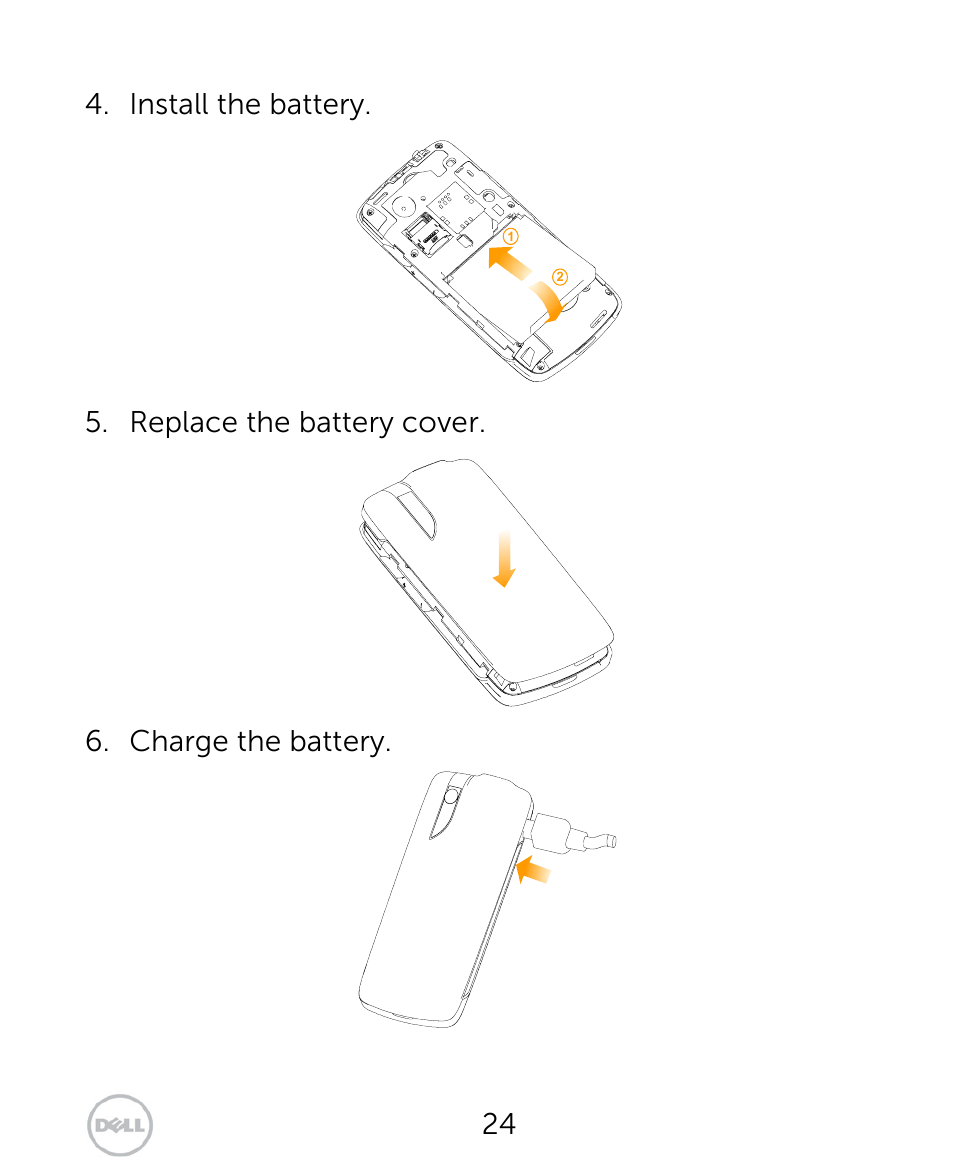 4. Install the battery.

1

2

5. Replace the battery cover.

6. Charge the battery.

DELL

24