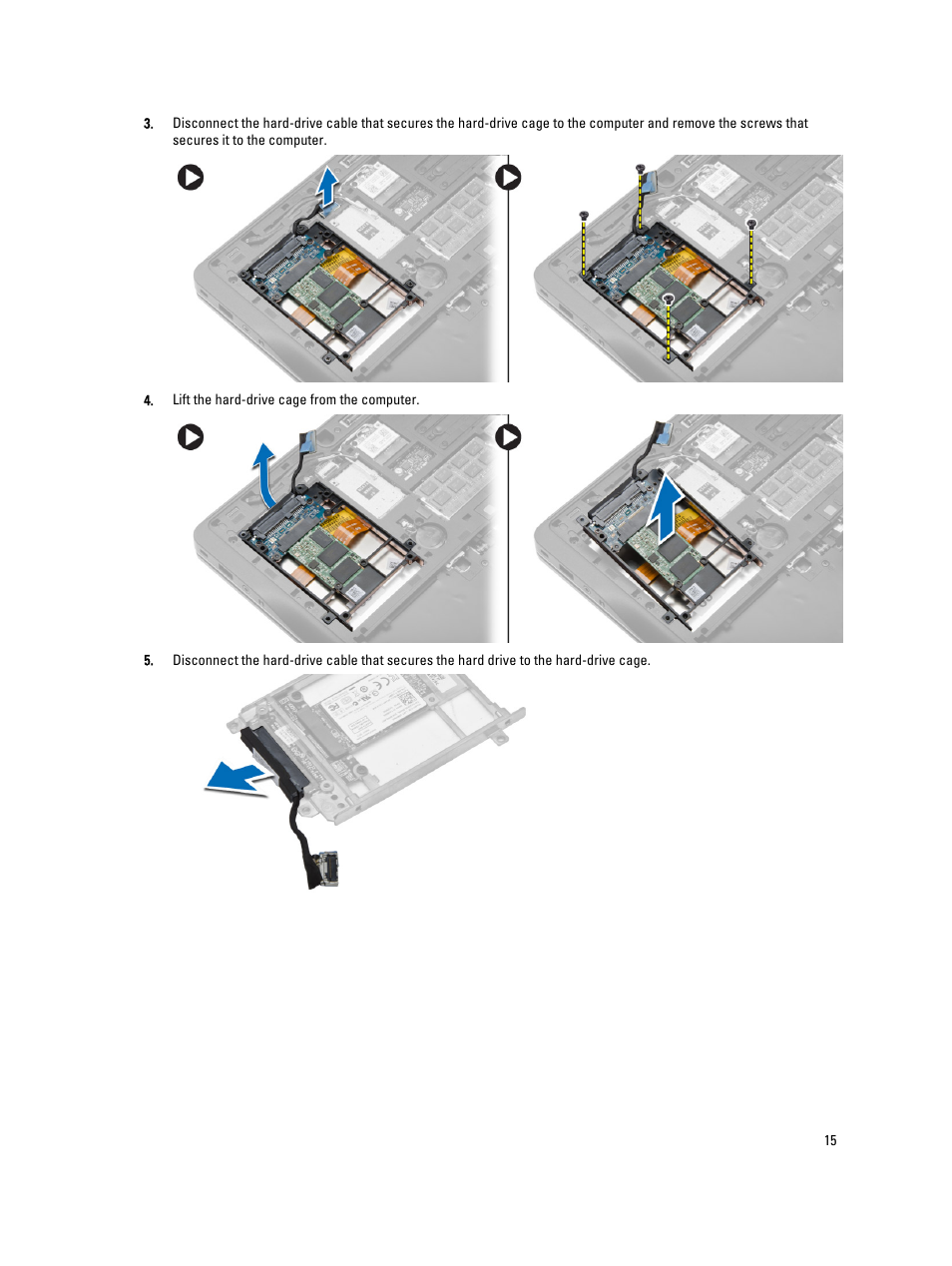 3. Disconnect the hard-drive cable that secures the hard-drive cage to the computer and remove the screws that secures it to the computer.

4. Lift the hard-drive cage from the computer.

5. Disconnect the hard-drive cable that secures the hard drive to the hard-drive cage.

15