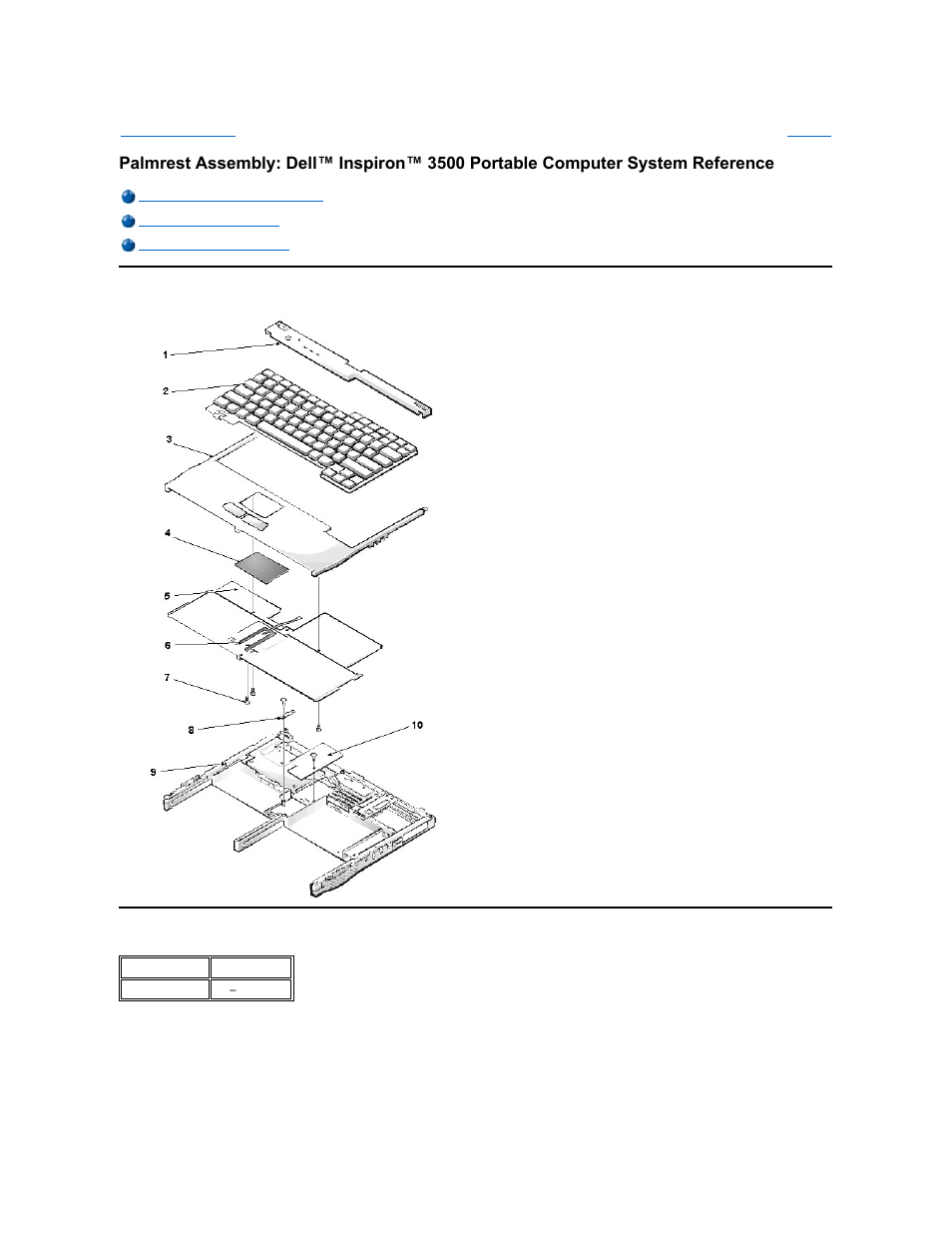 Palmrest Assembly: Dell™ Inspiron™ 3500 Portable Computer System Reference

1
2
3
4
5
6
7
8
9
10

| | |
|---|---|
| | – |