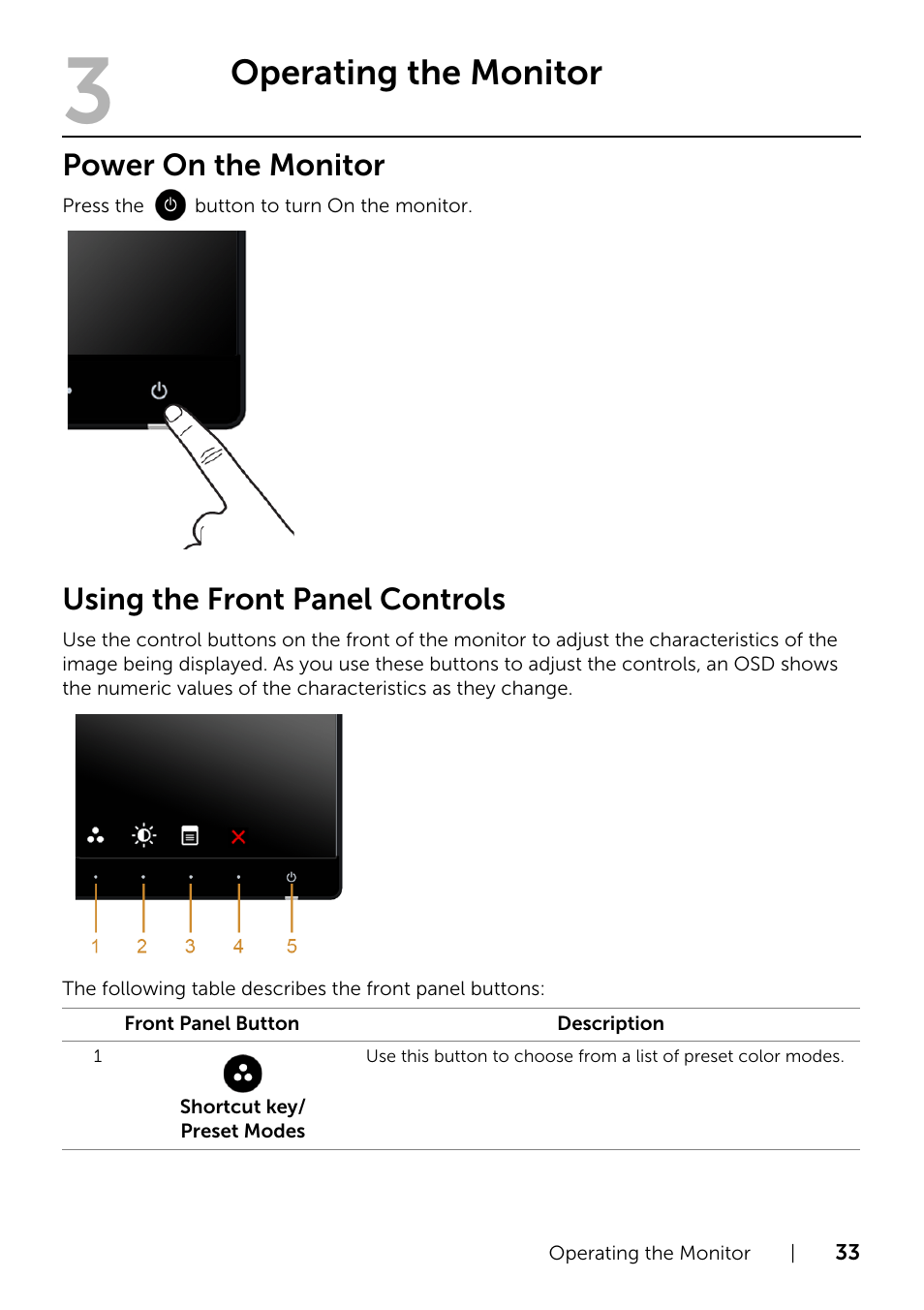 3 Operating the Monitor

Power On the Monitor

Press the button to turn On the monitor.

Using the Front Panel Controls

Use the control buttons on the front of the monitor to adjust the characteristics of the image being displayed. As you use these buttons to adjust the controls, an OSD shows the numeric values of the characteristics as they change.

1 2 3 4 5

The following table describes the front panel buttons:

| Front Panel Button | Description |
|---|---|
| 1 Shortcut key/ Preset Modes | Use this button to choose from a list of preset color modes. |

Operating the Monitor | 33