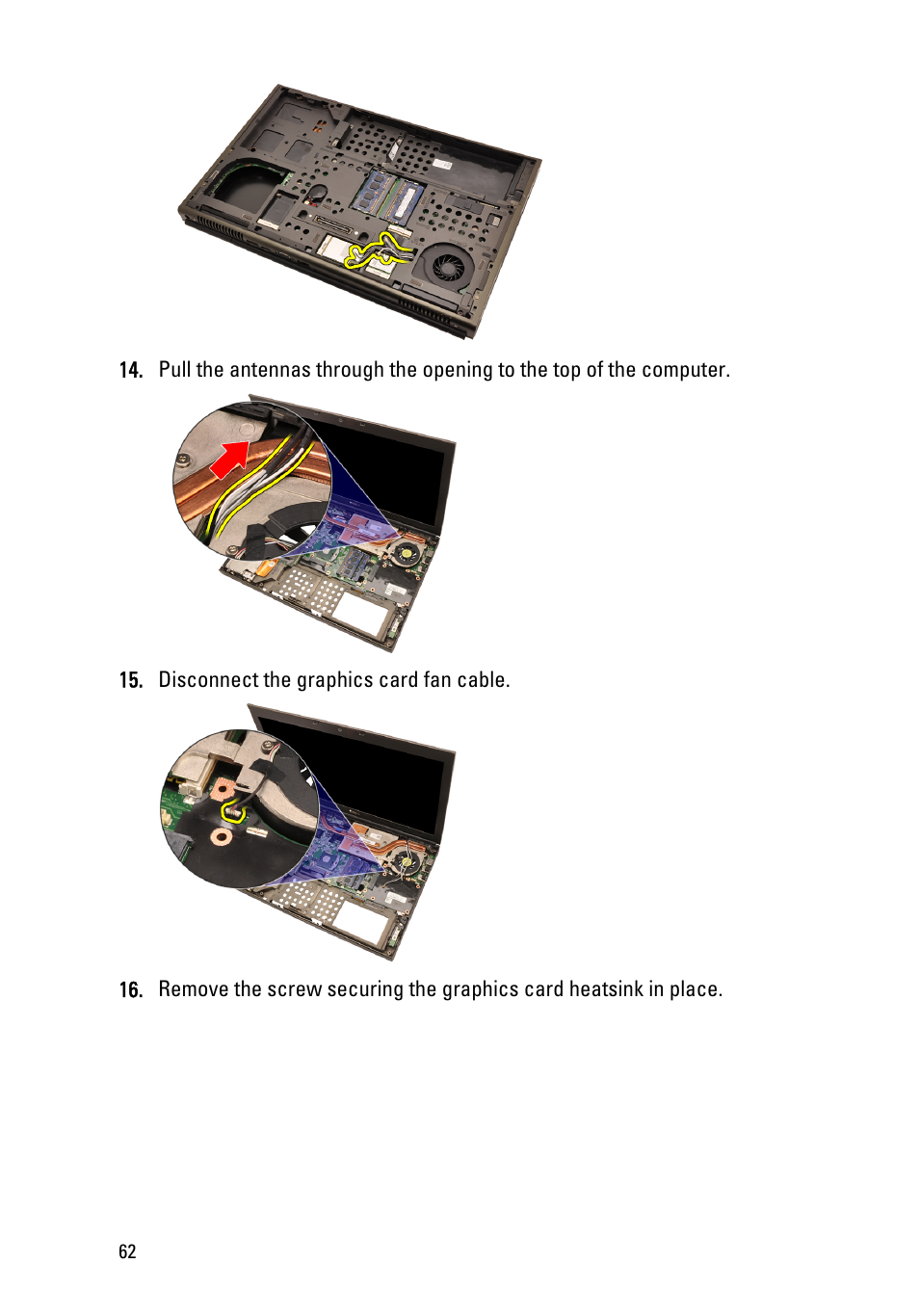 14. Pull the antennas through the opening to the top of the computer.

15. Disconnect the graphics card fan cable.

16. Remove the screw securing the graphics card heatsink in place.

62