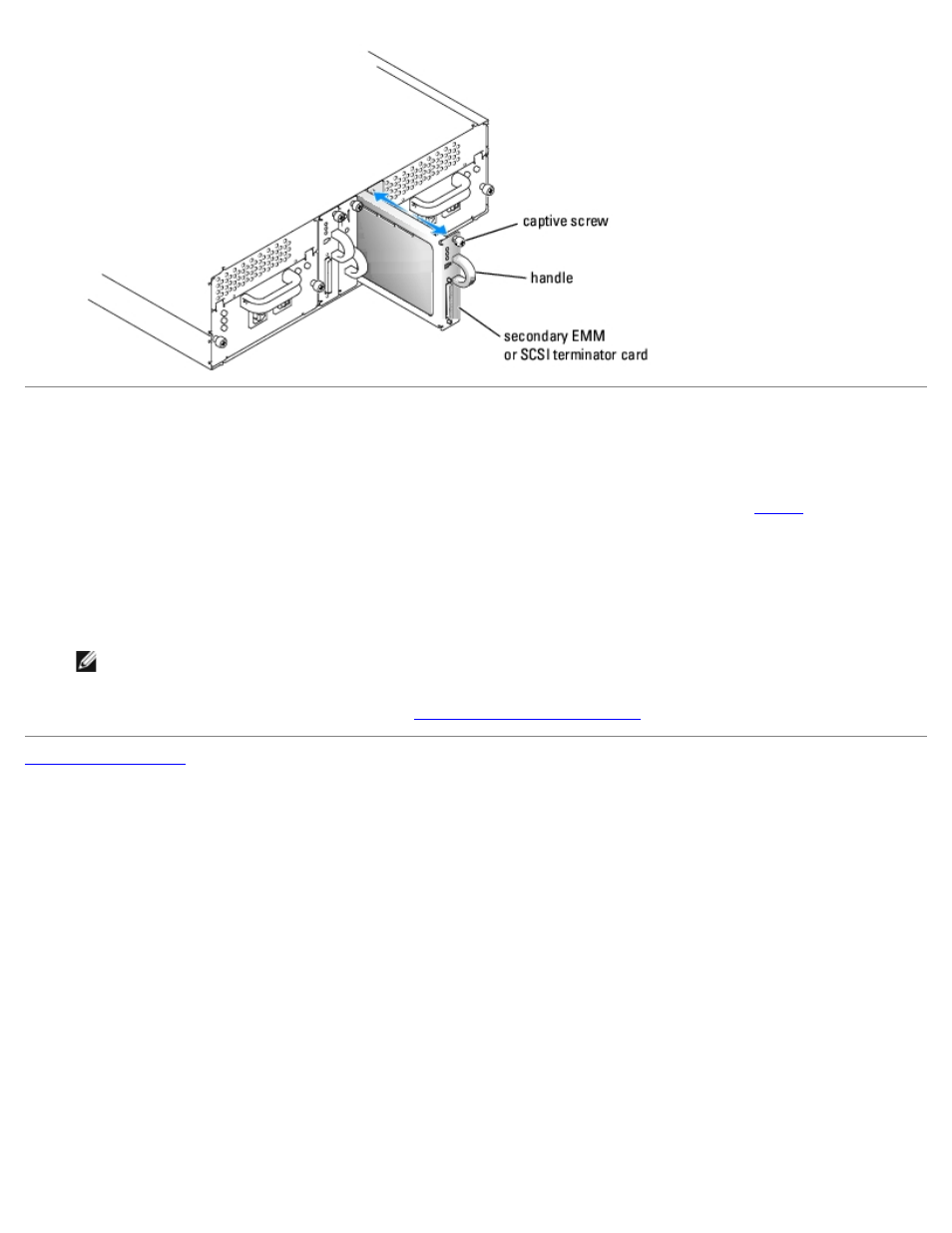 captive screw

handle

secondary EMM
or SCSI terminator card