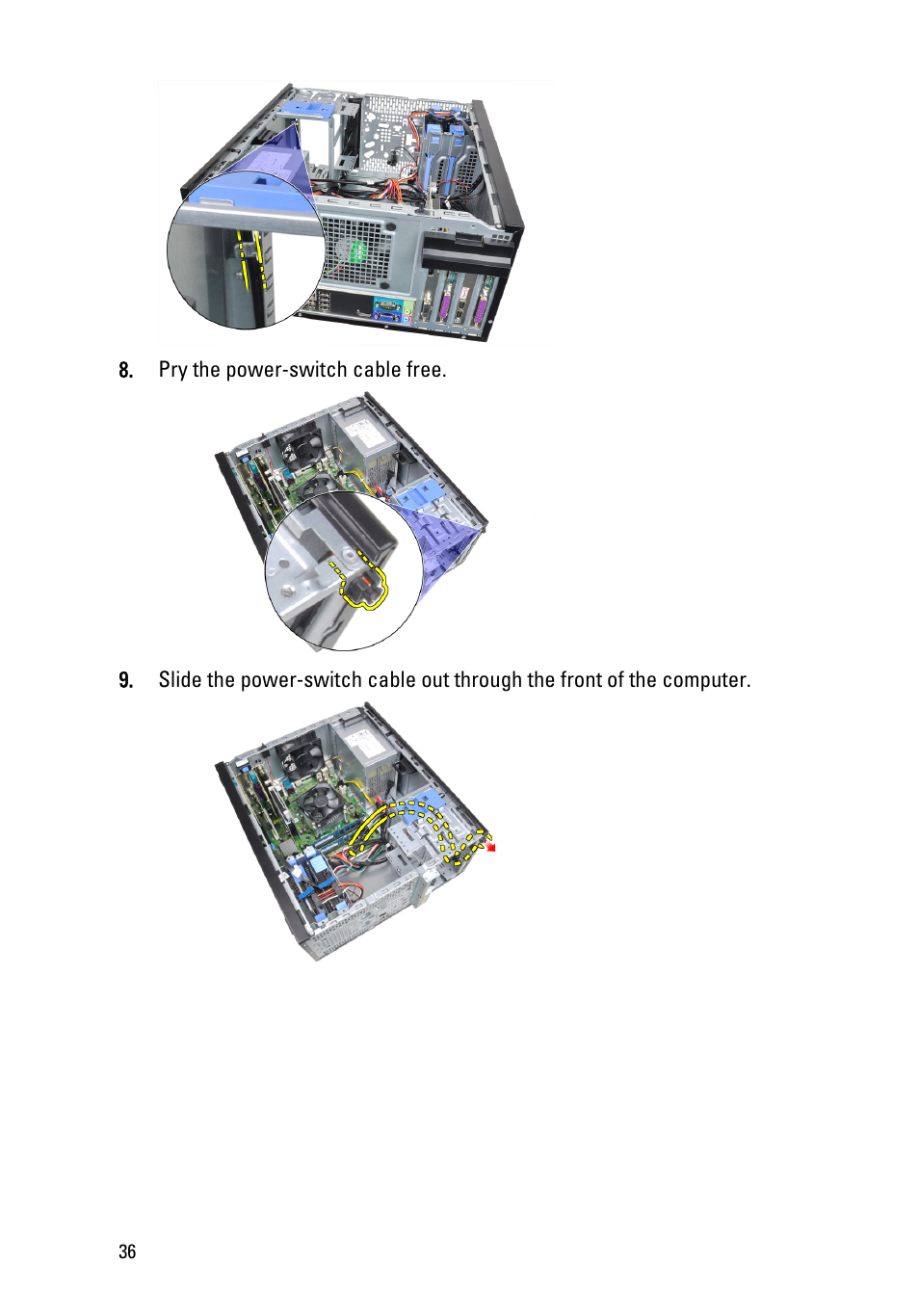 8. Pry the power-switch cable free.

9. Slide the power-switch cable out through the front of the computer.

36