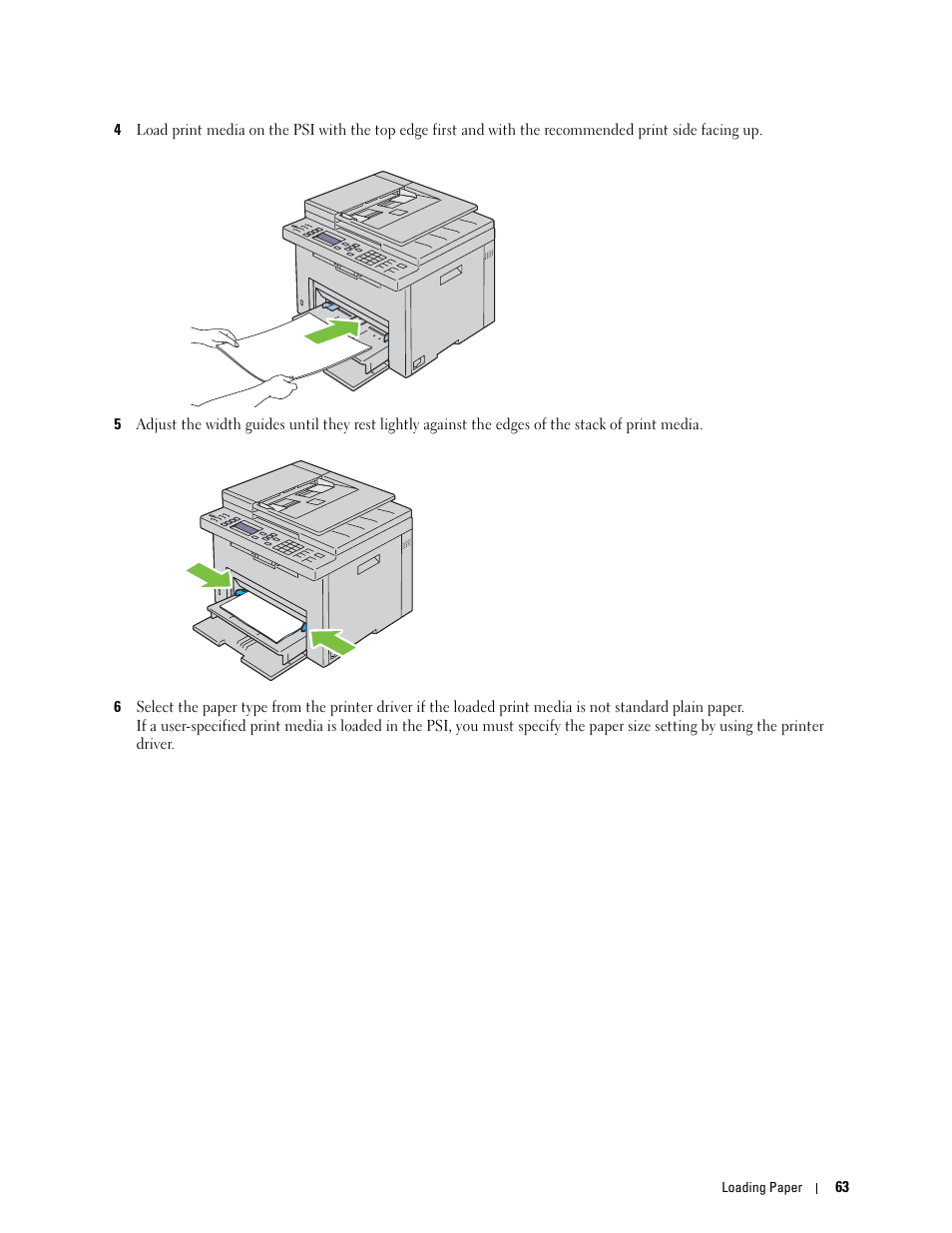 4 Load print media on the PSI with the top edge first and with the recommended print side facing up.

5 Adjust the width guides until they rest lightly against the edges of the stack of print media.

6 Select the paper type from the printer driver if the loaded print media is not standard plain paper. If a user-specified print media is loaded in the PSI, you must specify the paper size setting by using the printer driver.

Loading Paper | 63