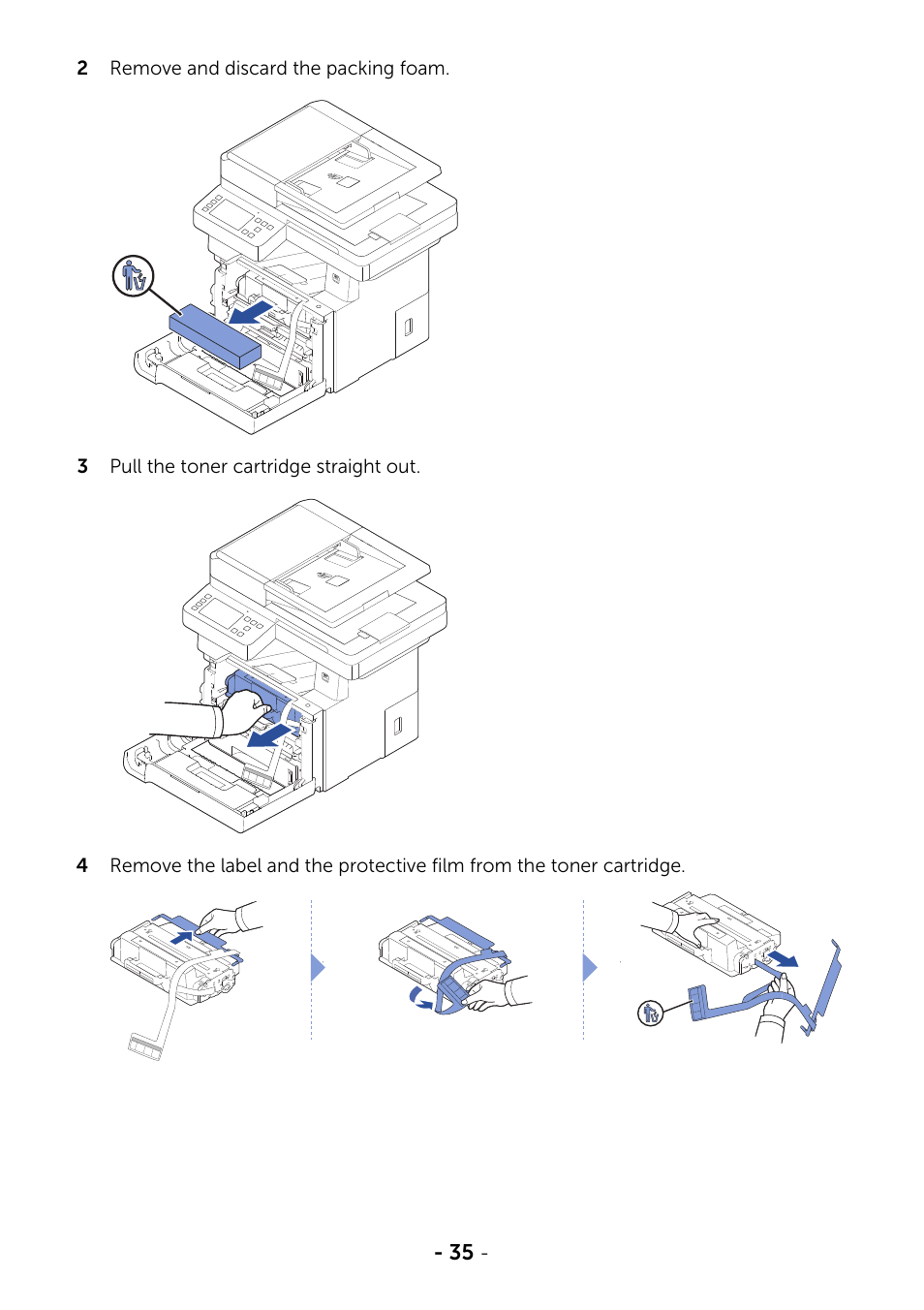 2 Remove and discard the packing foam.

3 Pull the toner cartridge straight out.

4 Remove the label and the protective film from the toner cartridge.

- 35 -