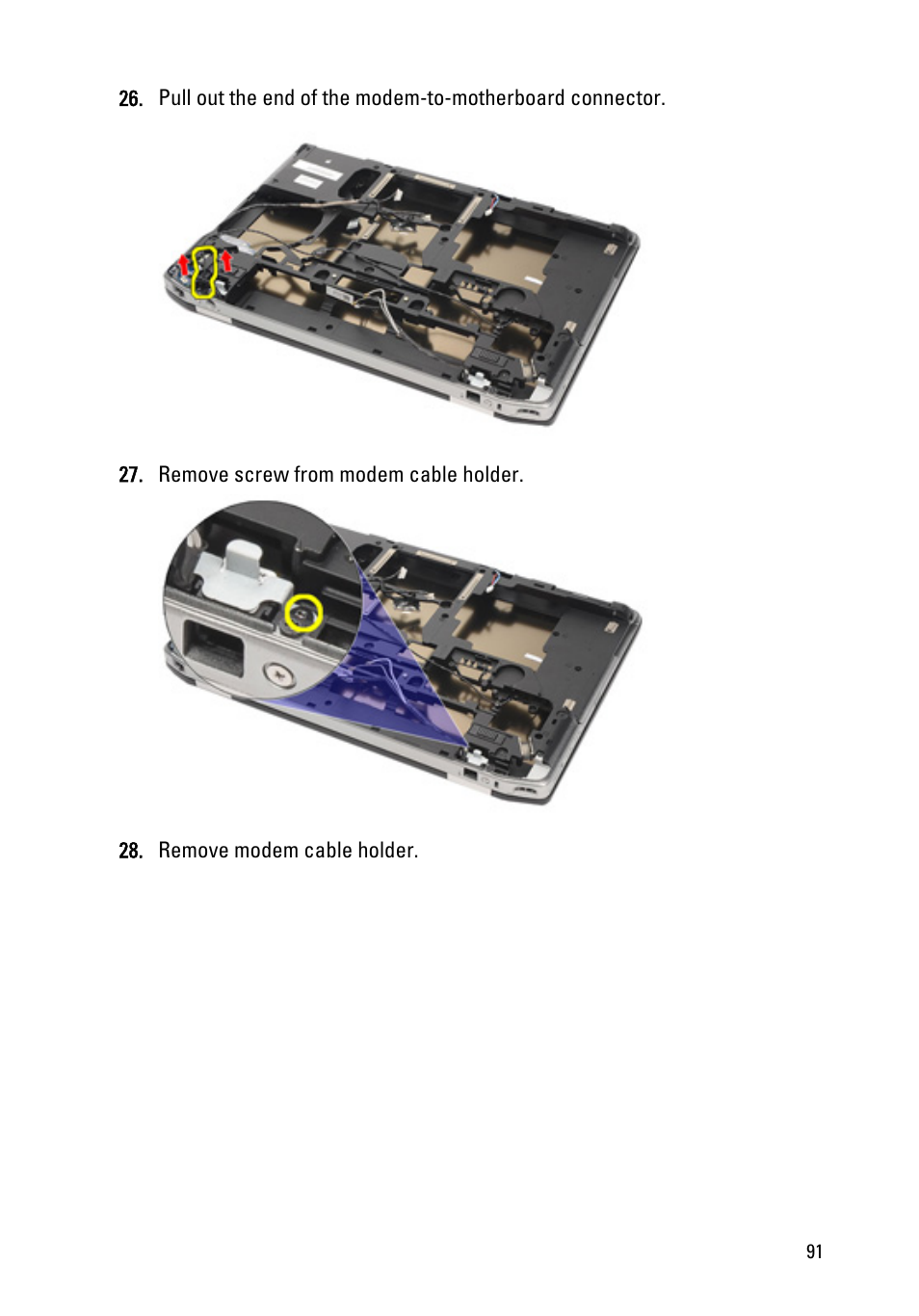 26. Pull out the end of the modem-to-motherboard connector.

27. Remove screw from modem cable holder.

28. Remove modem cable holder.

91