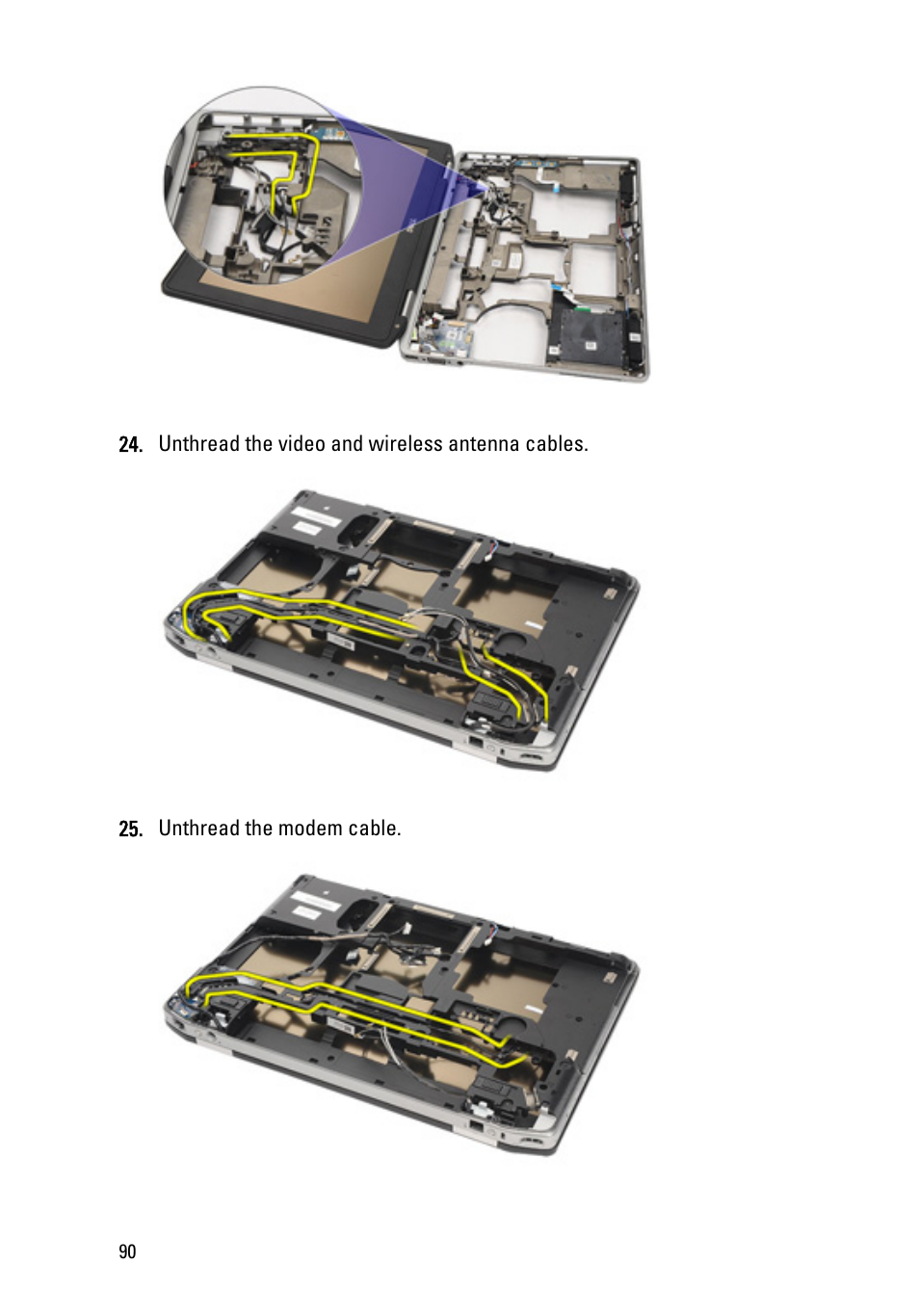 24. Unthread the video and wireless antenna cables.

25. Unthread the modem cable.

90