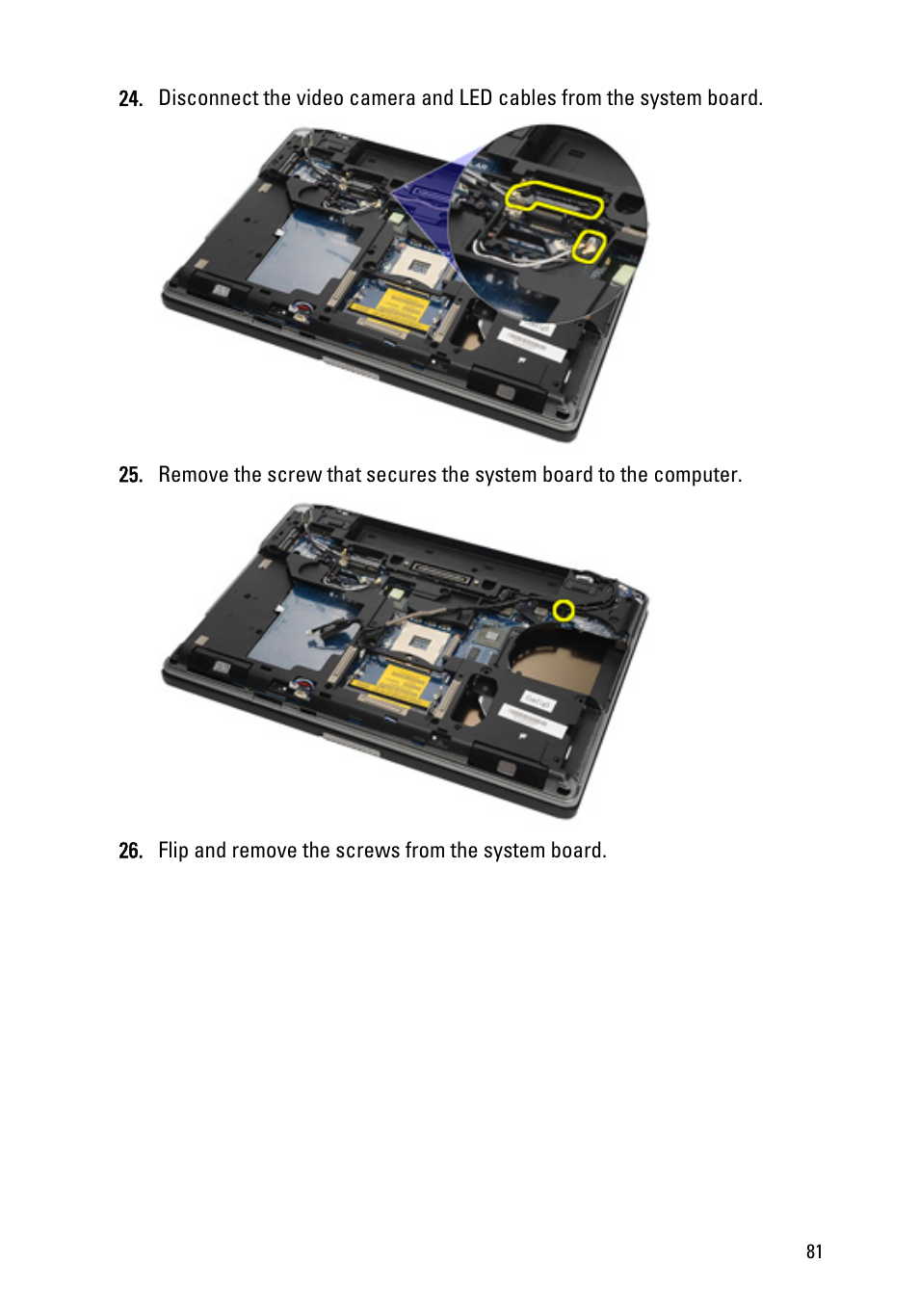 24. Disconnect the video camera and LED cables from the system board.

25. Remove the screw that secures the system board to the computer.

26. Flip and remove the screws from the system board.

81