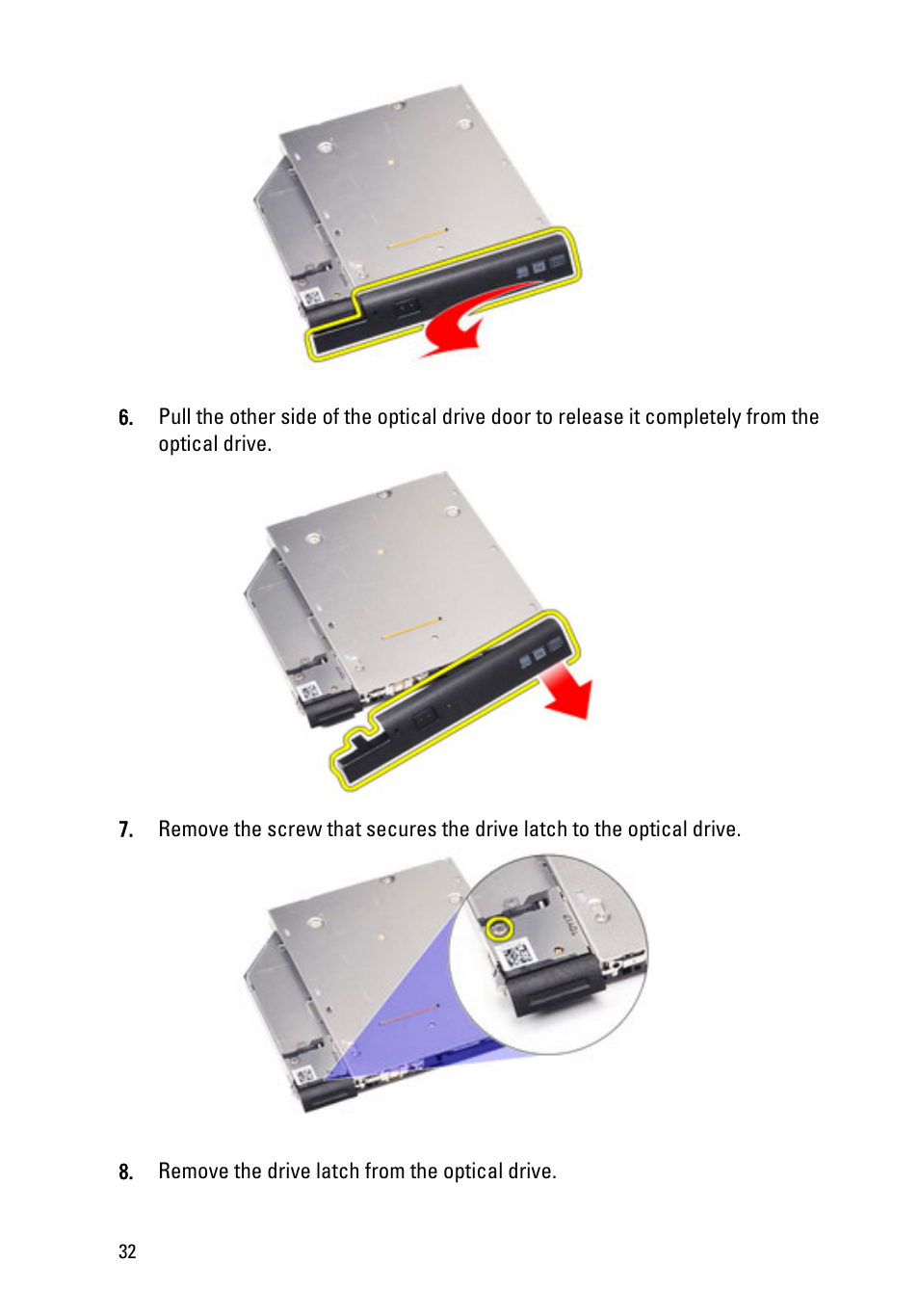 6. Pull the other side of the optical drive door to release it completely from the optical drive.

7. Remove the screw that secures the drive latch to the optical drive.

8. Remove the drive latch from the optical drive.

32