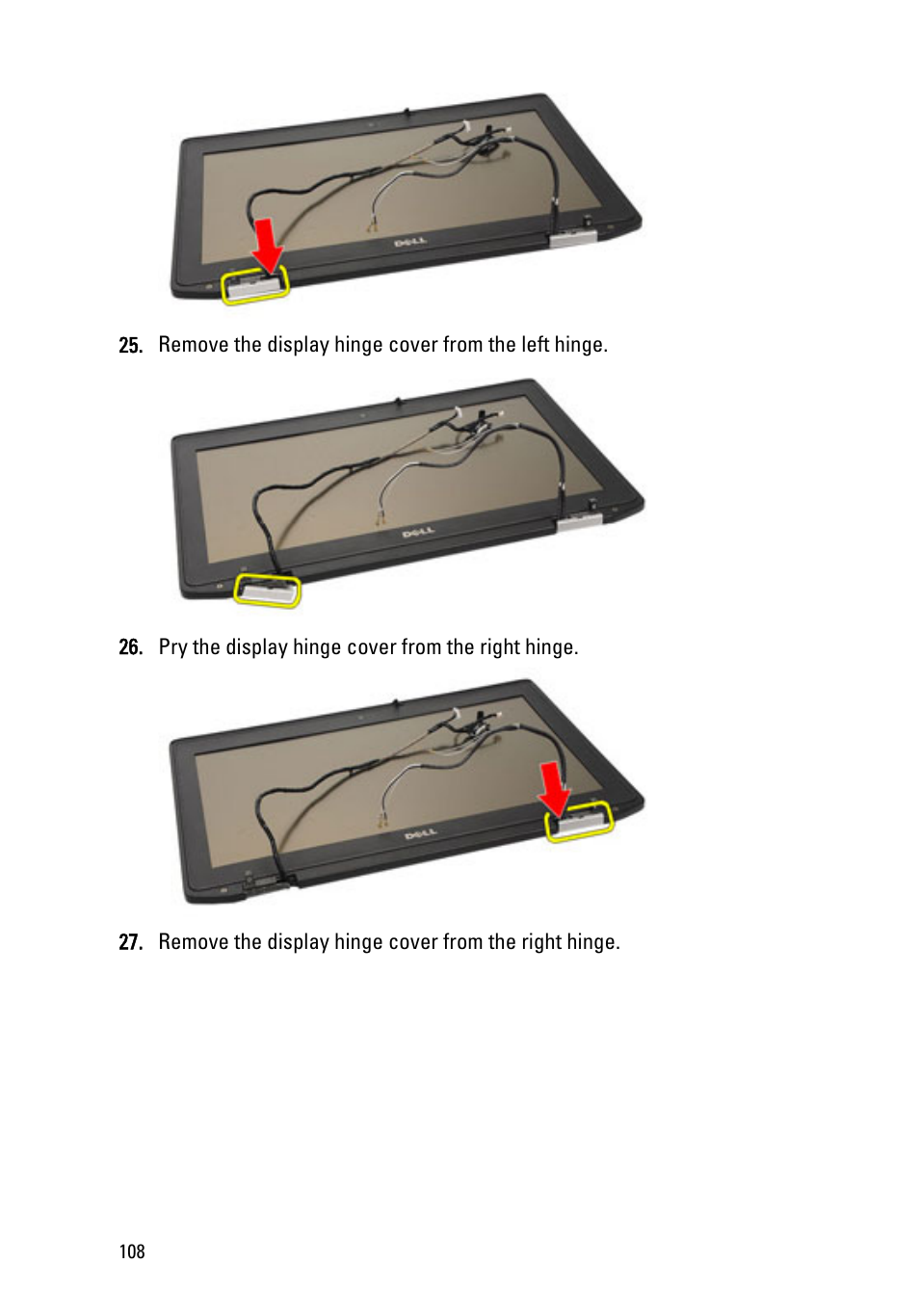 DELL

25. Remove the display hinge cover from the left hinge.

DELL

26. Pry the display hinge cover from the right hinge.

DELL

27. Remove the display hinge cover from the right hinge.

108