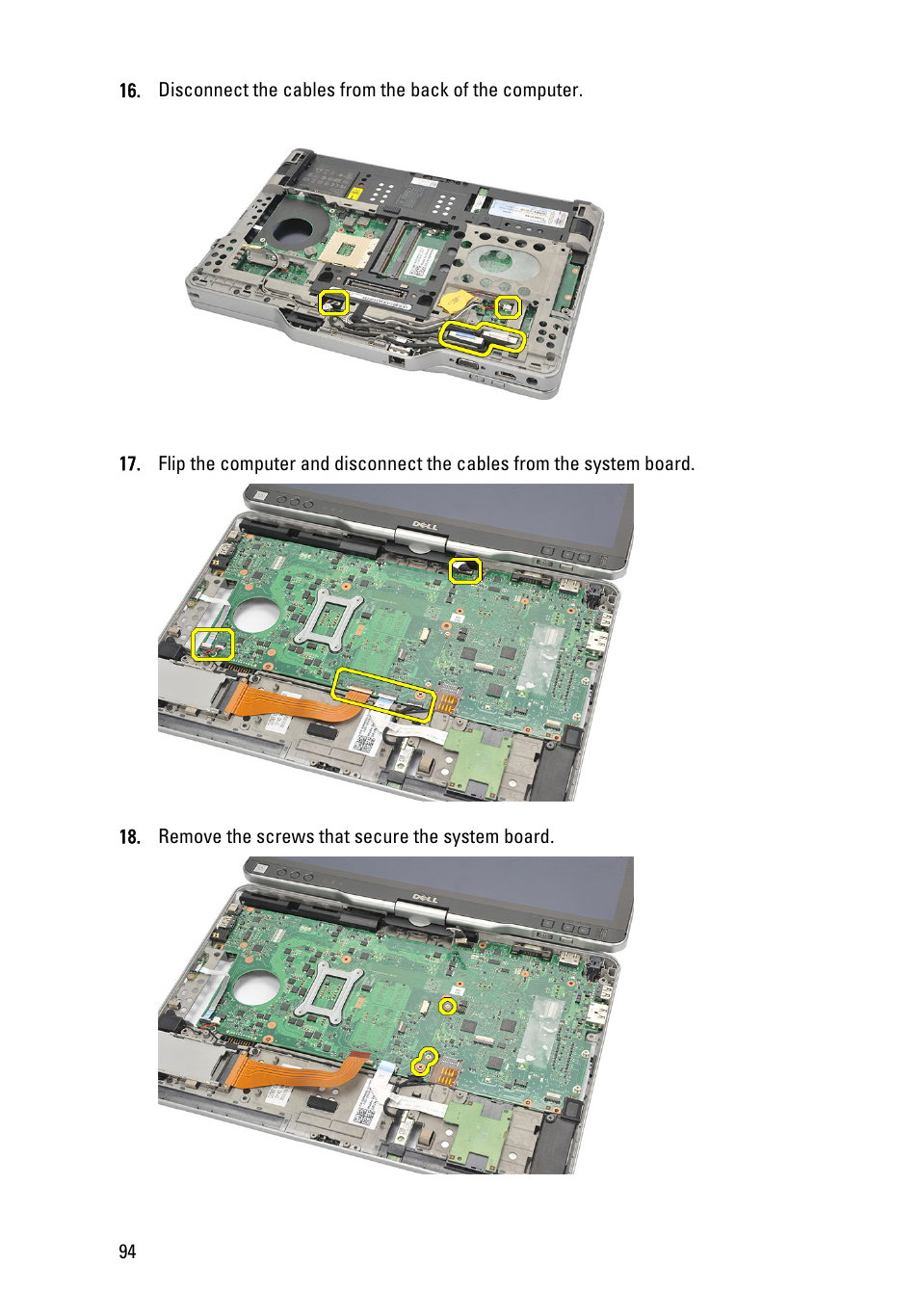 16. Disconnect the cables from the back of the computer.

17. Flip the computer and disconnect the cables from the system board.

DELL

18. Remove the screws that secure the system board.

DELL

94