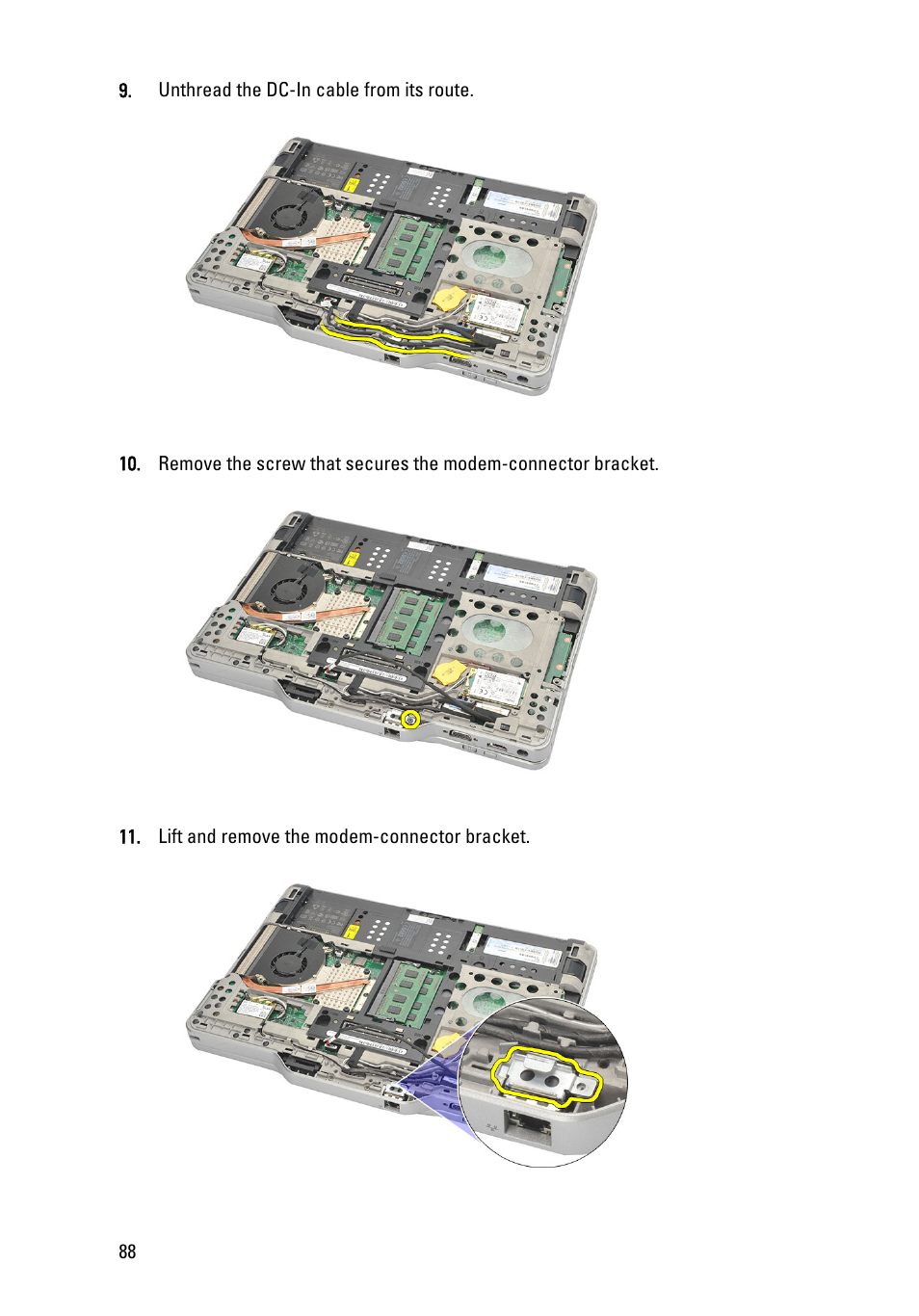 9. Unthread the DC-In cable from its route.

10. Remove the screw that secures the modem-connector bracket.

11. Lift and remove the modem-connector bracket.

88