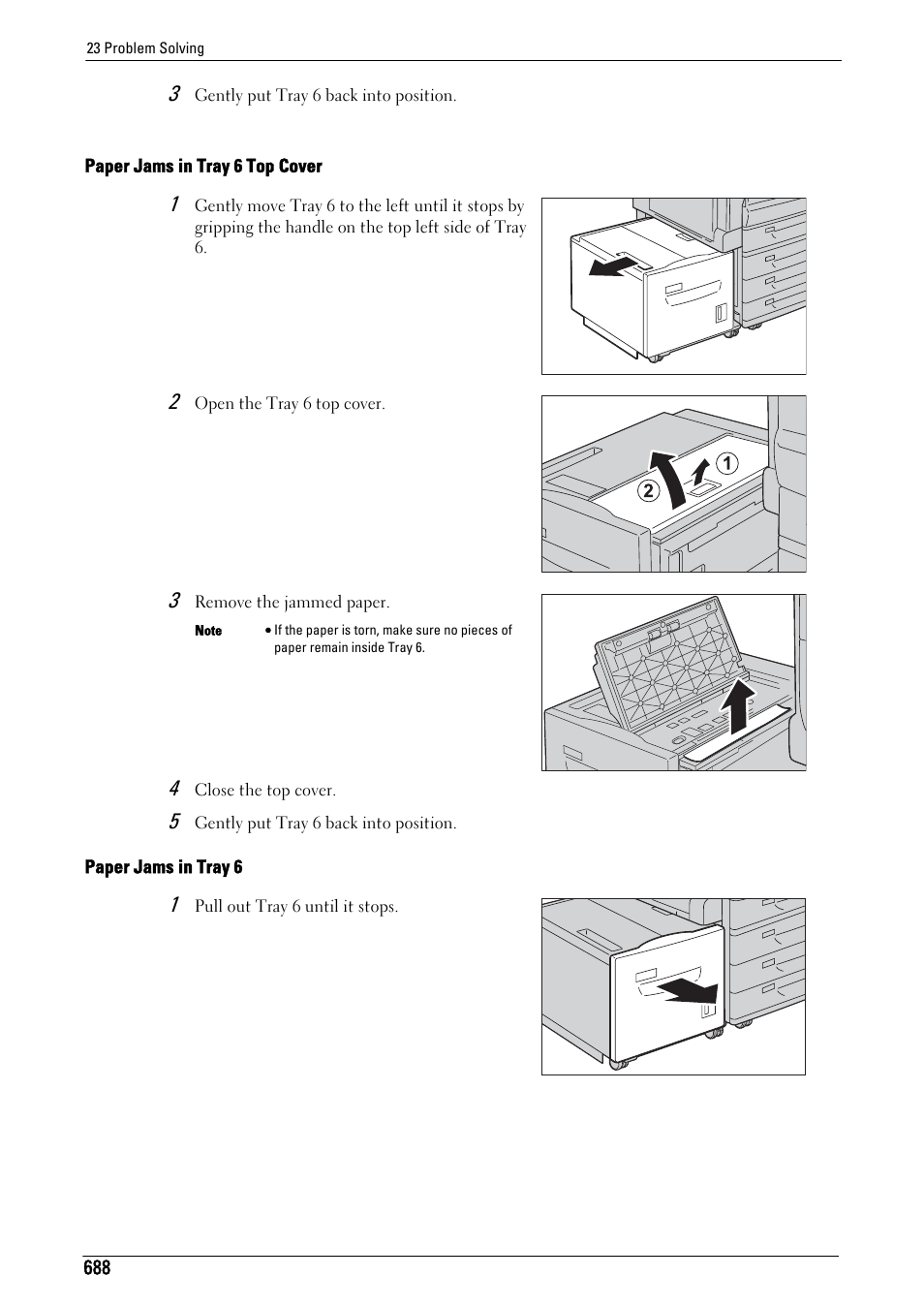 23 Problem Solving

3 Gently put Tray 6 back into position.

Paper Jams in Tray 6 Top Cover

1 Gently move Tray 6 to the left until it stops by gripping the handle on the top left side of Tray 6.

2 Open the Tray 6 top cover.

1
2

3 Remove the jammed paper.

Note • If the paper is torn, make sure no pieces of paper remain inside Tray 6.

4 Close the top cover.

5 Gently put Tray 6 back into position.

Paper Jams in Tray 6

1 Pull out Tray 6 until it stops.

688