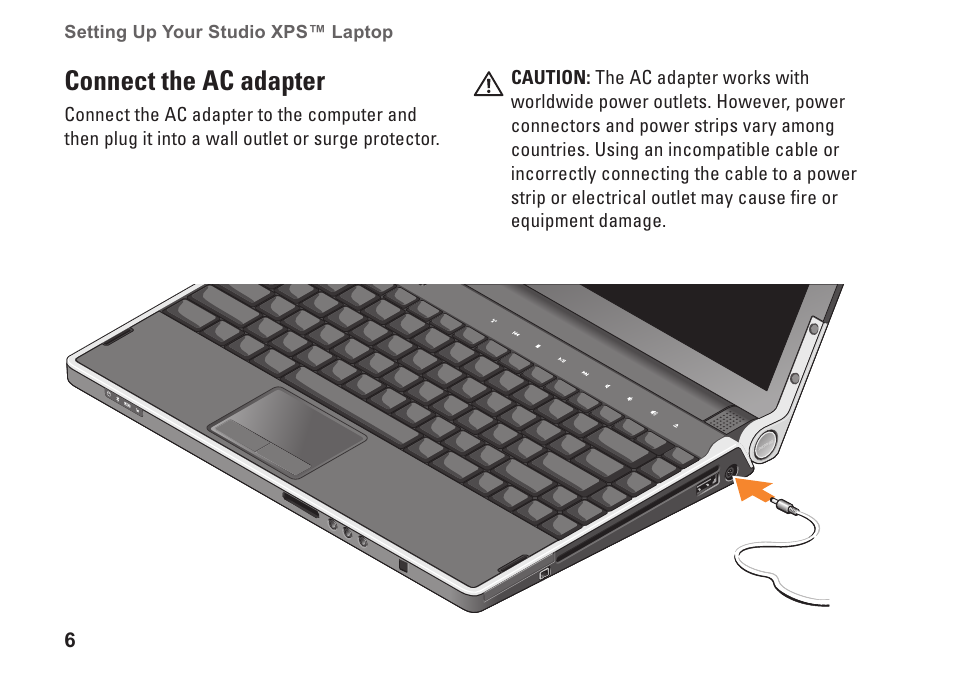 Setting Up Your Studio XPS™ Laptop

Connect the AC adapter

Connect the AC adapter to the computer and then plug it into a wall outlet or surge protector.

CAUTION: The AC adapter works with worldwide power outlets. However, power connectors and power strips vary among countries. Using an incompatible cable or incorrectly connecting the cable to a power strip or electrical outlet may cause fire or equipment damage.

6