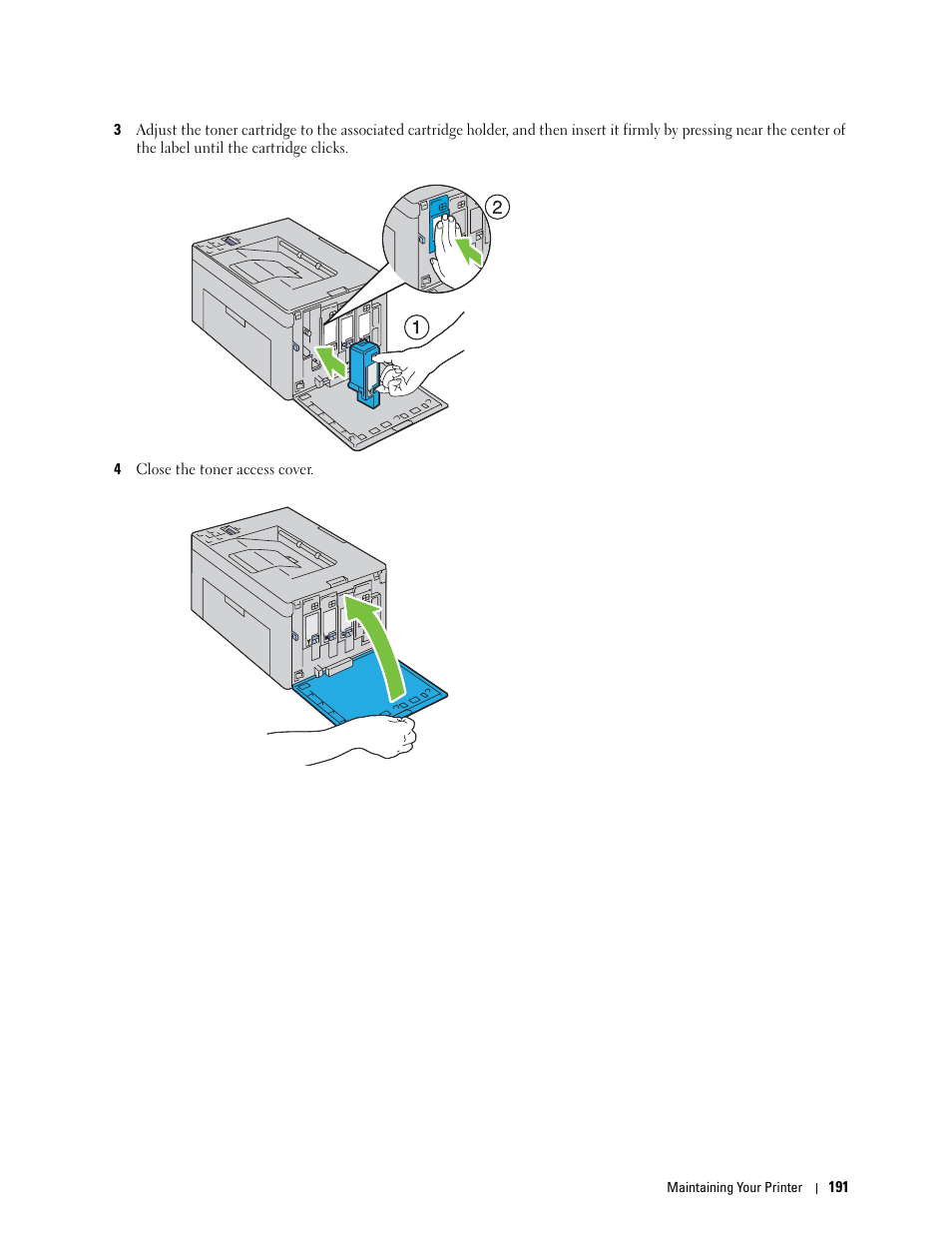 3 Adjust the toner cartridge to the associated cartridge holder, and then insert it firmly by pressing near the center of the label until the cartridge clicks.

2

1

4 Close the toner access cover.

Maintaining Your Printer | 191