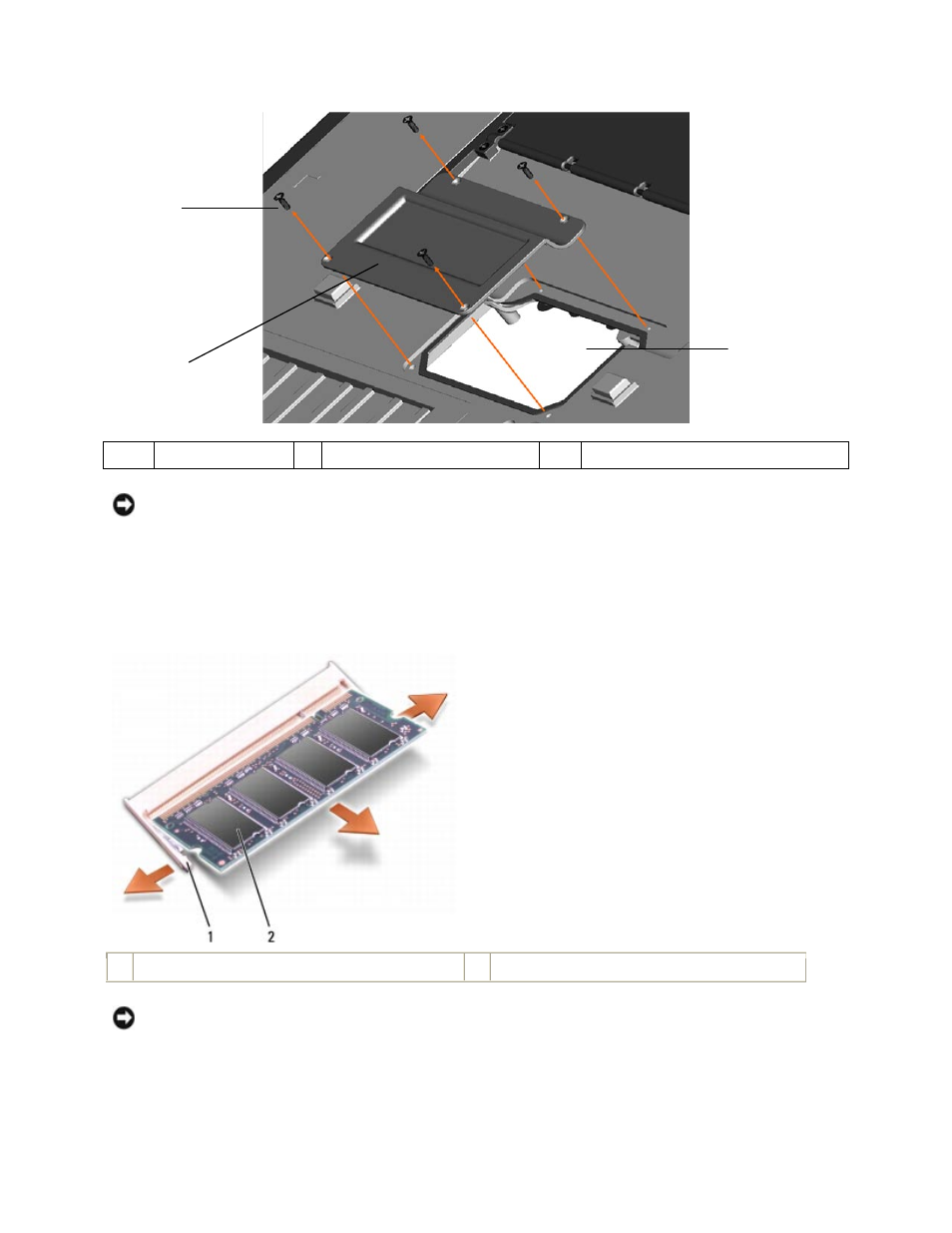 1

2