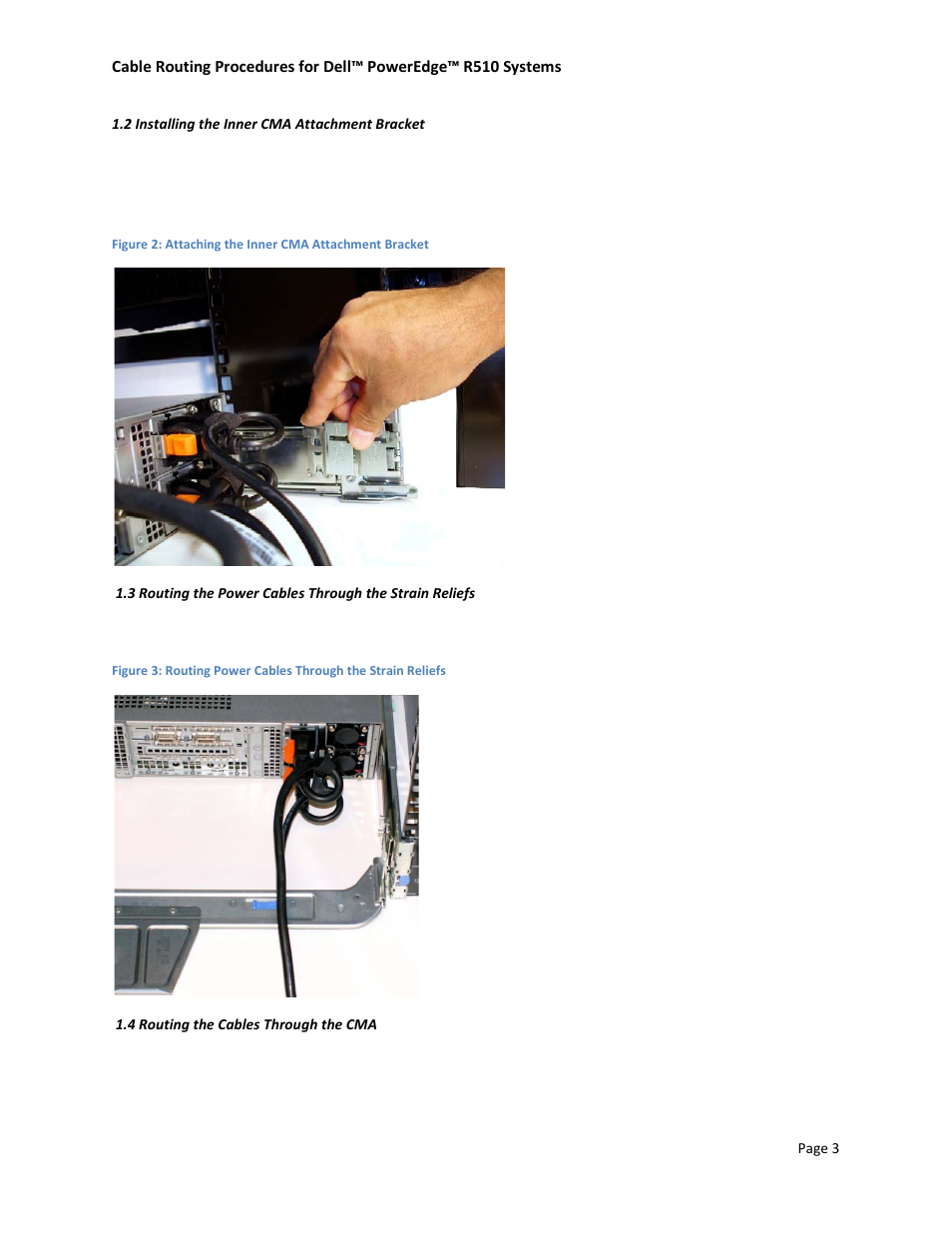 Cable Routing Procedures for Dell™ PowerEdge™ R510 Systems

1.2 Installing the Inner CMA Attachment Bracket

Figure 2: Attaching the Inner CMA Attachment Bracket

1.3 Routing the Power Cables Through the Strain Reliefs

Figure 3: Routing Power Cables Through the Strain Reliefs

1.4 Routing the Cables Through the CMA

Page 3