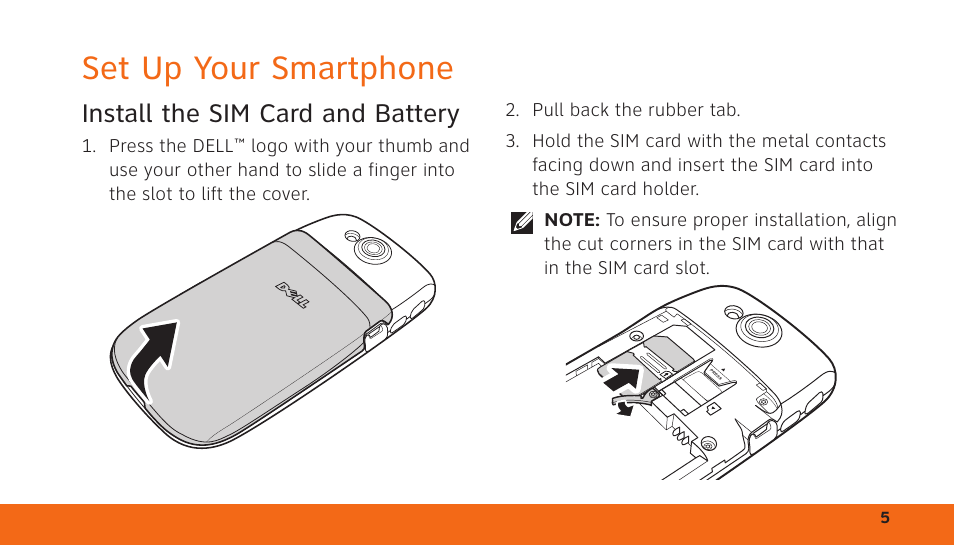 Set Up Your Smartphone

Install the SIM Card and Battery

1. Press the DELL™ logo with your thumb and use your other hand to slide a finger into the slot to lift the cover.

DELL

2. Pull back the rubber tab.

3. Hold the SIM card with the metal contacts facing down and insert the SIM card into the SIM card holder.

NOTE: To ensure proper installation, align the cut corners in the SIM card with that in the SIM card slot.

5