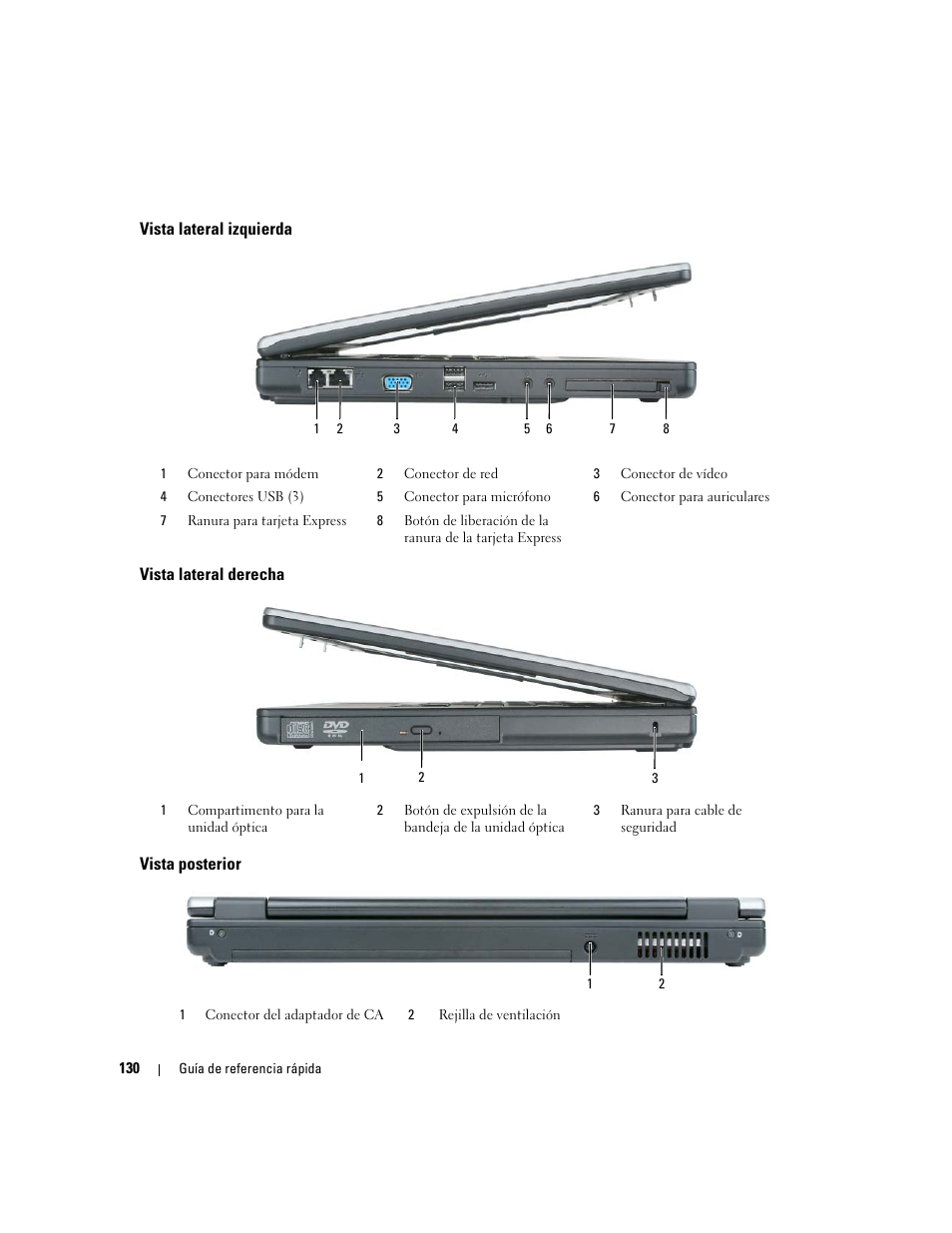 Vista lateral izquierda

1 2 3 4 5 6 7 8

| 1 | Conector para módem | 2 | Conector de red | 3 | Conector de vídeo |
|---|---|---|---|---|---|
| 4 | Conectores USB (3) | 5 | Conector para micrófono | 6 | Conector para auriculares |
| 7 | Ranura para tarjeta Express | 8 | Botón de liberación de la ranura de la tarjeta Express | | |

Vista lateral derecha

DVD

1 2 3

| 1 | Compartimento para la unidad óptica | 2 | Botón de expulsión de la bandeja de la unidad óptica | 3 | Ranura para cable de seguridad |
|---|---|---|---|---|---|

Vista posterior

1 2

| 1 | Conector del adaptador de CA | 2 | Rejilla de ventilación |
|---|---|---|---|

130 | Guía de referencia rápida