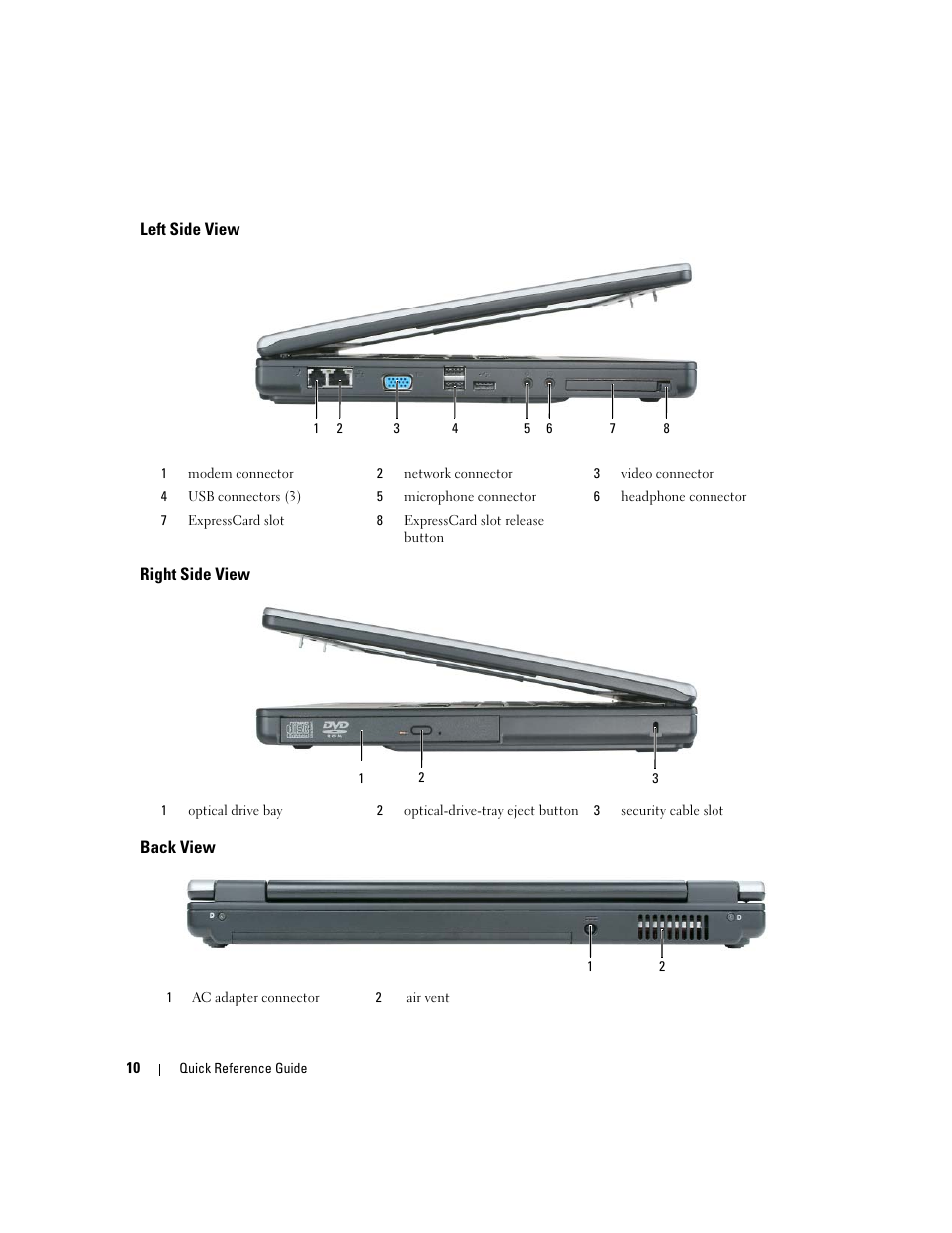 Left Side View

1 2 3 4 5 6 7 8

| 1 | modem connector | 2 | network connector | 3 | video connector |
|---|---|---|---|---|---|
| 4 | USB connectors (3) | 5 | microphone connector | 6 | headphone connector |
| 7 | ExpressCard slot | 8 | ExpressCard slot release button | | |

Right Side View

DVD

1 2 3

| 1 | optical drive bay | 2 | optical-drive-tray eject button | 3 | security cable slot |
|---|---|---|---|---|---|

Back View

1 2

| 1 | AC adapter connector | 2 | air vent |
|---|---|---|---|

10 | Quick Reference Guide