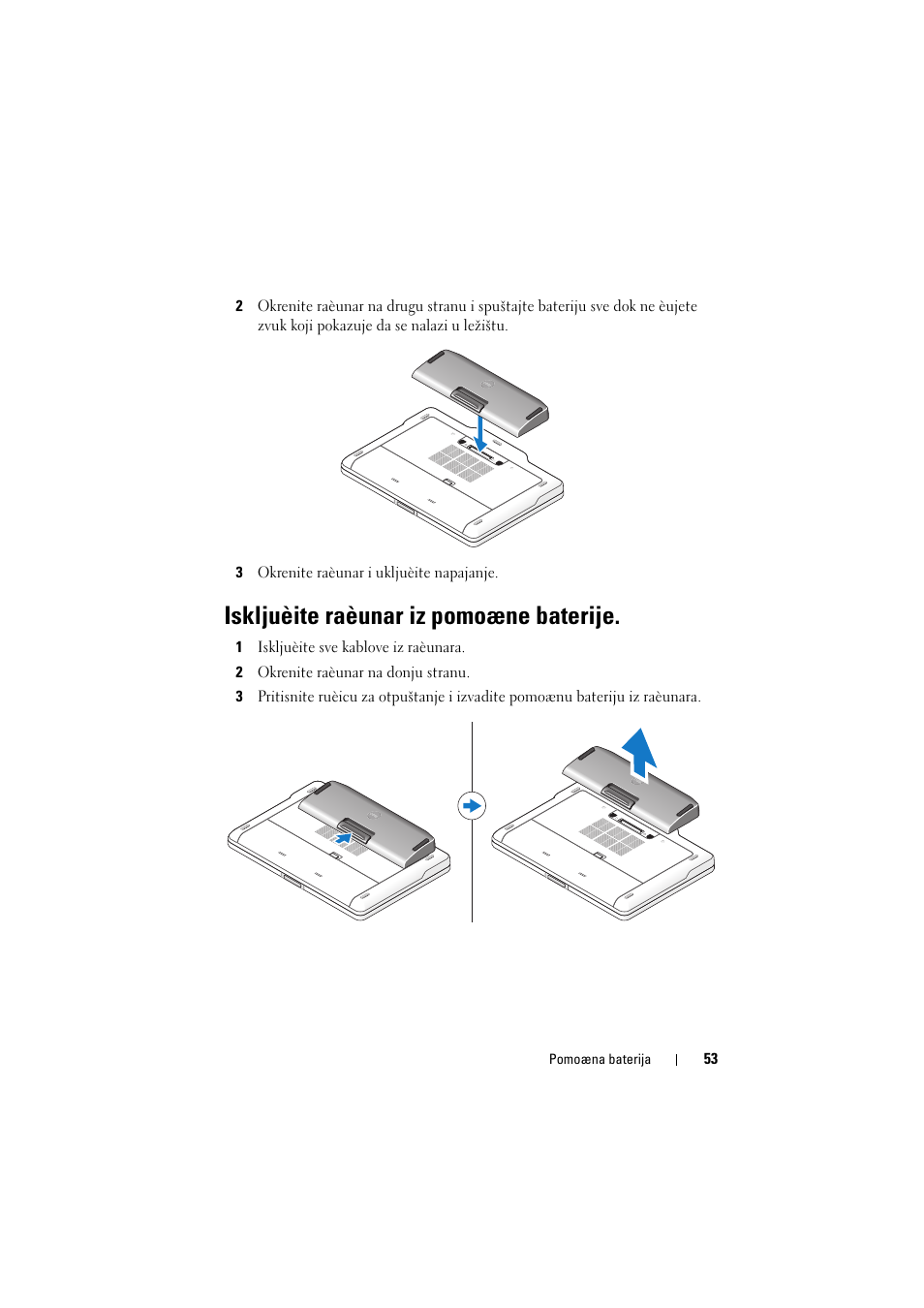 2 Okrenite raèunar na drugu stranu i spuštajte bateriju sve dok ne èujete zvuk koji pokazuje da se nalazi u ležištu.

3 Okrenite raèunar i ukljuèite napajanje.

Iskljuèite raèunar iz pomoæne baterije.

1 Iskljuèite sve kablove iz raèunara.

2 Okrenite raèunar na donju stranu.

3 Pritisnite ruèicu za otpuštanje i izvadite pomoænu bateriju iz raèunara.

Pomoæna baterija | 53