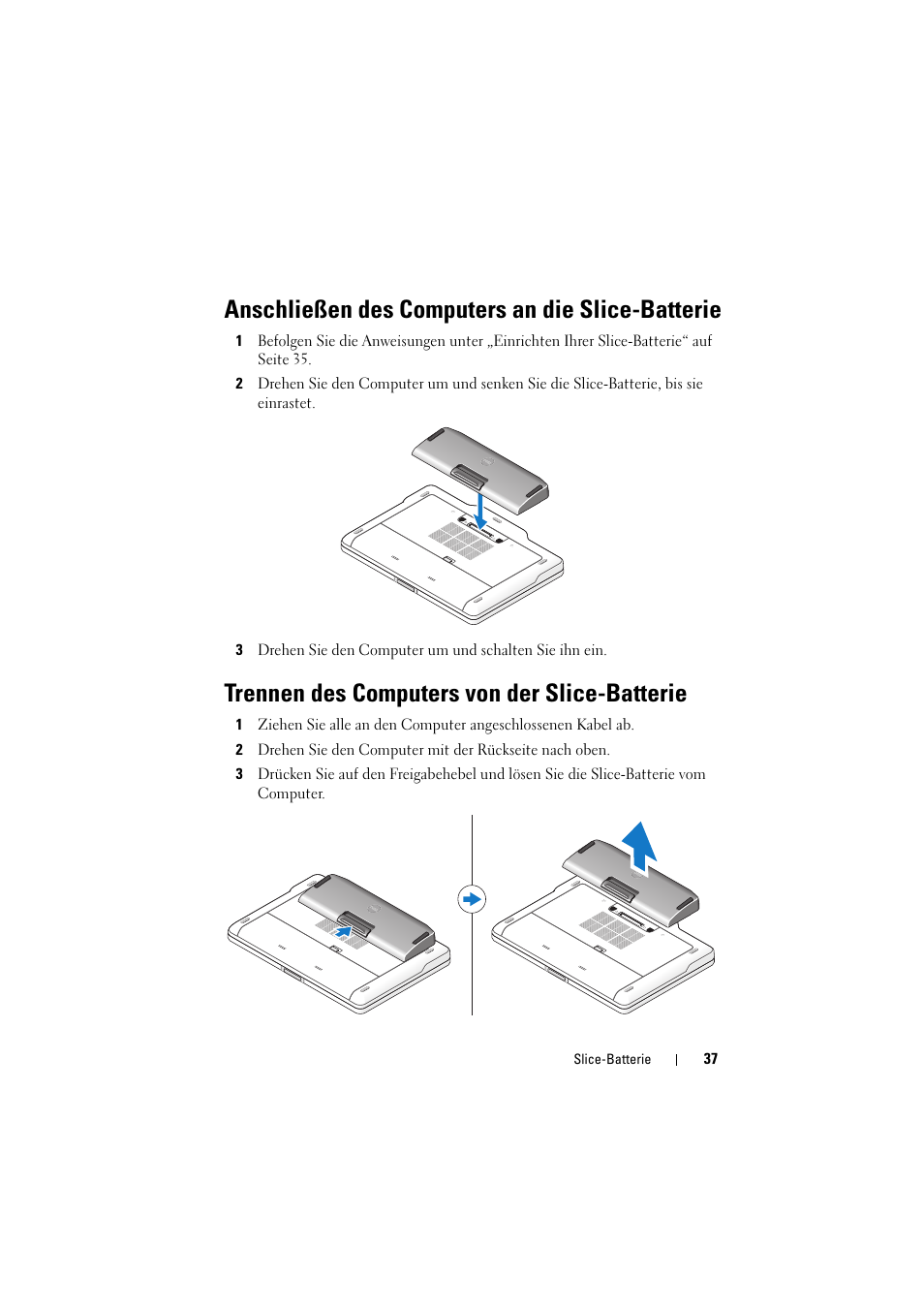 Anschließen des Computers an die Slice-Batterie

1 Befolgen Sie die Anweisungen unter „Einrichten Ihrer Slice-Batterie“ auf Seite 35.

2 Drehen Sie den Computer um und senken Sie die Slice-Batterie, bis sie einrastet.

3 Drehen Sie den Computer um und schalten Sie ihn ein.

Trennen des Computers von der Slice-Batterie

1 Ziehen Sie alle an den Computer angeschlossenen Kabel ab.

2 Drehen Sie den Computer mit der Rückseite nach oben.

3 Drücken Sie auf den Freigabehebel und lösen Sie die Slice-Batterie vom Computer.

Slice-Batterie | 37