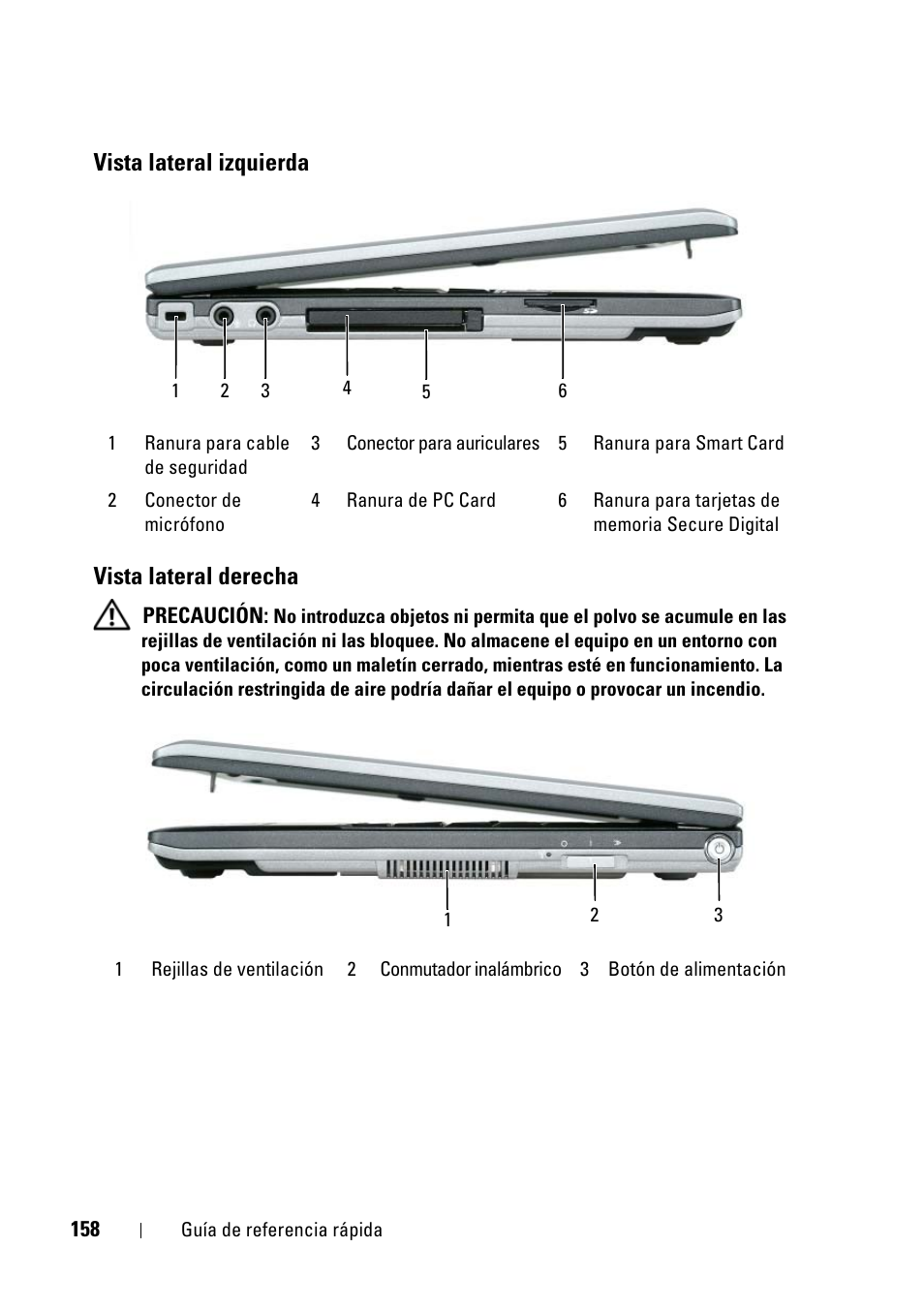 Vista lateral izquierda

1 2 3 4 5 6

| 1 | Ranura para cable de seguridad | 3 | Conector para auriculares | 5 | Ranura para Smart Card |
|---|---|---|---|---|---|
| 2 | Conector de micrófono | 4 | Ranura de PC Card | 6 | Ranura para tarjetas de memoria Secure Digital |

Vista lateral derecha

PRECAUCIÓN: No introduzca objetos ni permita que el polvo se acumule en las rejillas de ventilación ni las bloquee. No almacene el equipo en un entorno con poca ventilación, como un maletín cerrado, mientras esté en funcionamiento. La circulación restringida de aire podría dañar el equipo o provocar un incendio.

1 2 3

| 1 | Rejillas de ventilación | 2 | Conmutador inalámbrico | 3 | Botón de alimentación |
|---|---|---|---|---|---|

158 | Guía de referencia rápida