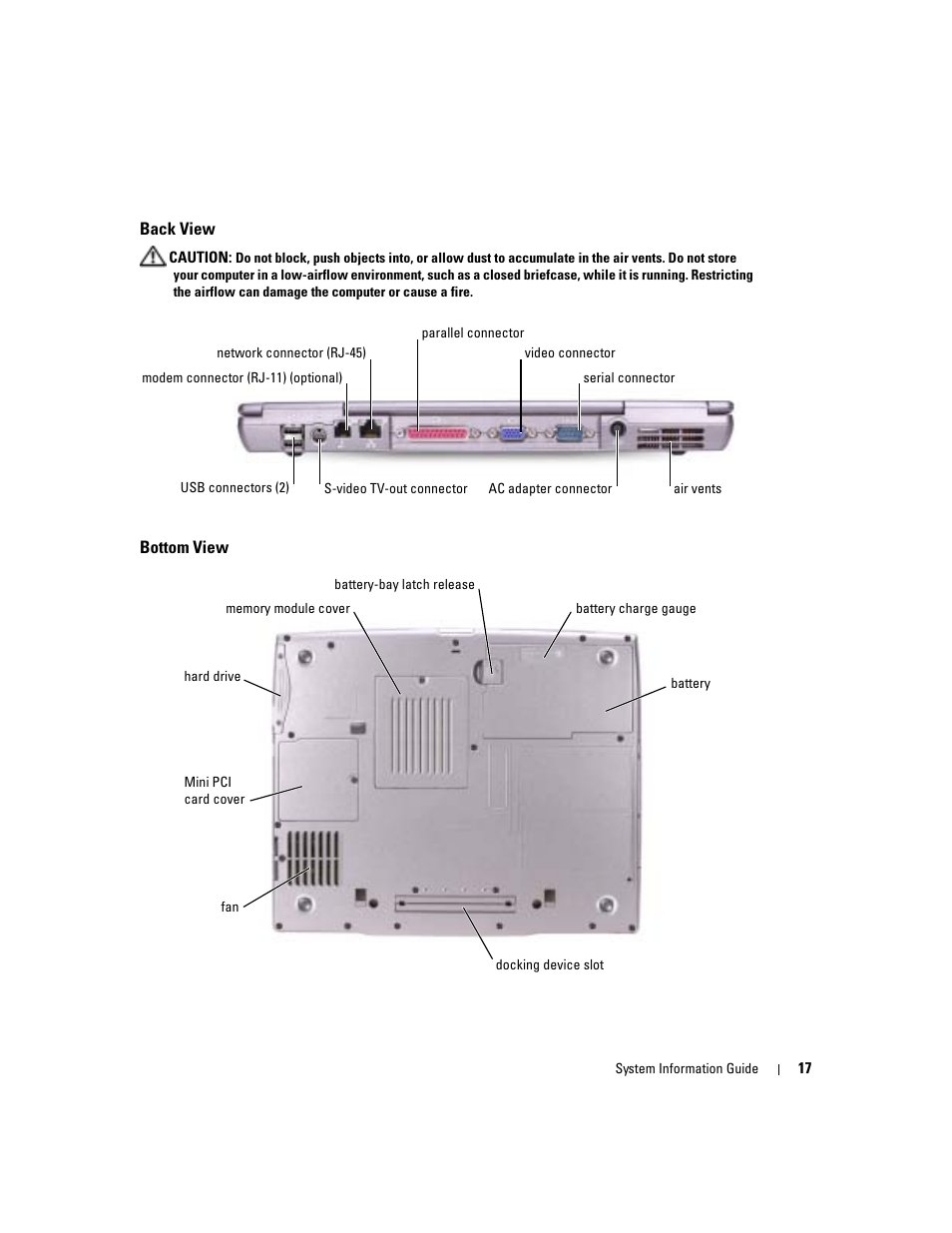 Back View

CAUTION: Do not block, push objects into, or allow dust to accumulate in the air vents. Do not store your computer in a low-airflow environment, such as a closed briefcase, while it is running. Restricting the airflow can damage the computer or cause a fire.

parallel connector

network connector (RJ-45)

video connector

modem connector (RJ-11) (optional)

serial connector

USB connectors (2)

S-video TV-out connector

AC adapter connector

air vents

Bottom View

battery-bay latch release

memory module cover

battery charge gauge

hard drive

battery

Mini PCI card cover

fan

docking device slot

System Information Guide | 17