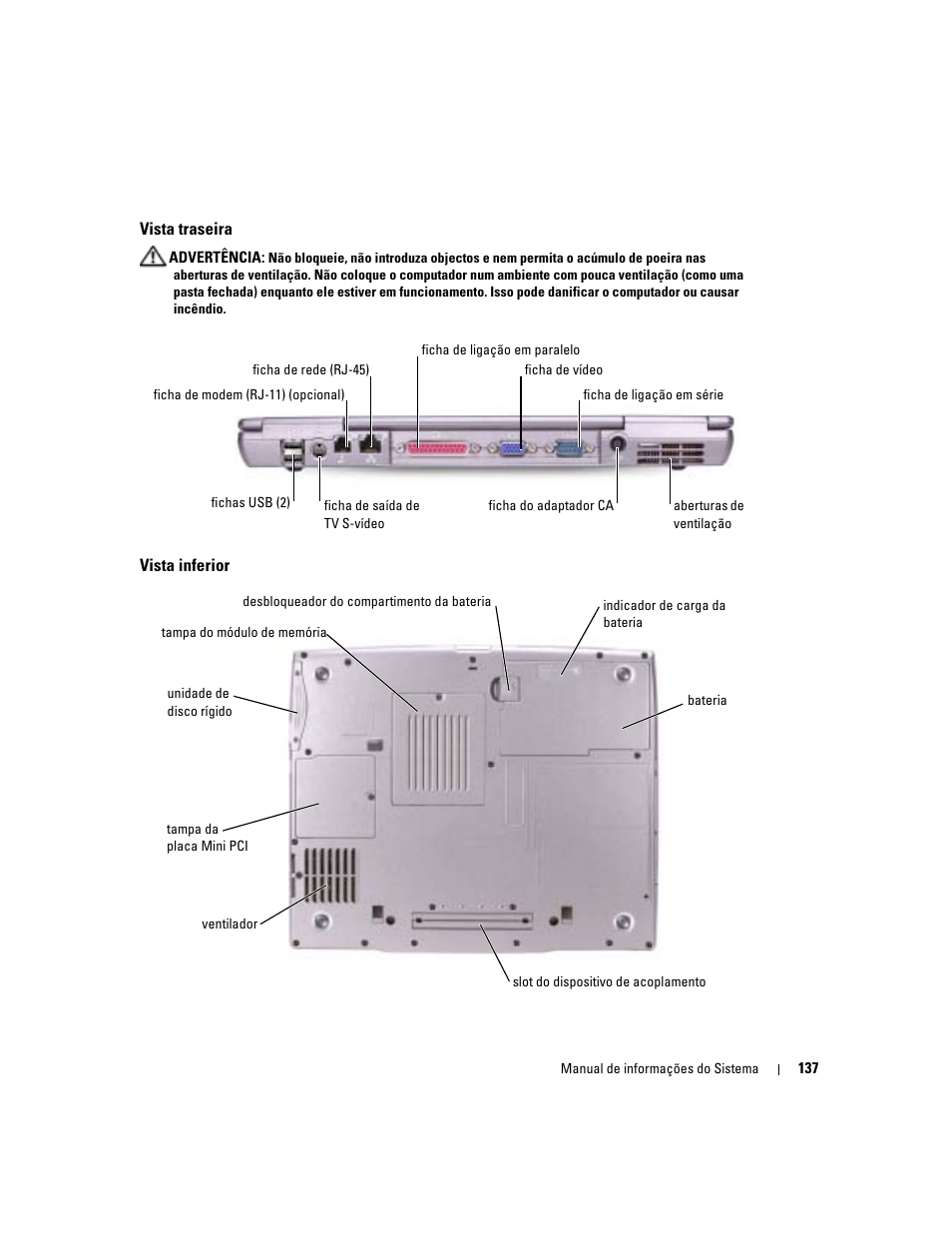 Vista traseira

ADVERTÊNCIA: Não bloqueie, não introduza objectos e nem permita o acúmulo de poeira nas aberturas de ventilação. Não coloque o computador num ambiente com pouca ventilação (como uma pasta fechada) enquanto ele estiver em funcionamento. Isso pode danificar o computador ou causar incêndio.

ficha de ligação em paralelo
ficha de rede (RJ-45)
ficha de vídeo
ficha de modem (RJ-11) (opcional)
ficha de ligação em série
fichas USB (2)
ficha de saída de TV S-vídeo
ficha do adaptador CA
aberturas de ventilação

Vista inferior

desbloqueador do compartimento da bateria
indicador de carga da bateria
tampa do módulo de memória
unidade de disco rígido
bateria
tampa da placa Mini PCI
ventilador
slot do dispositivo de acoplamento

Manual de informações do Sistema | 137