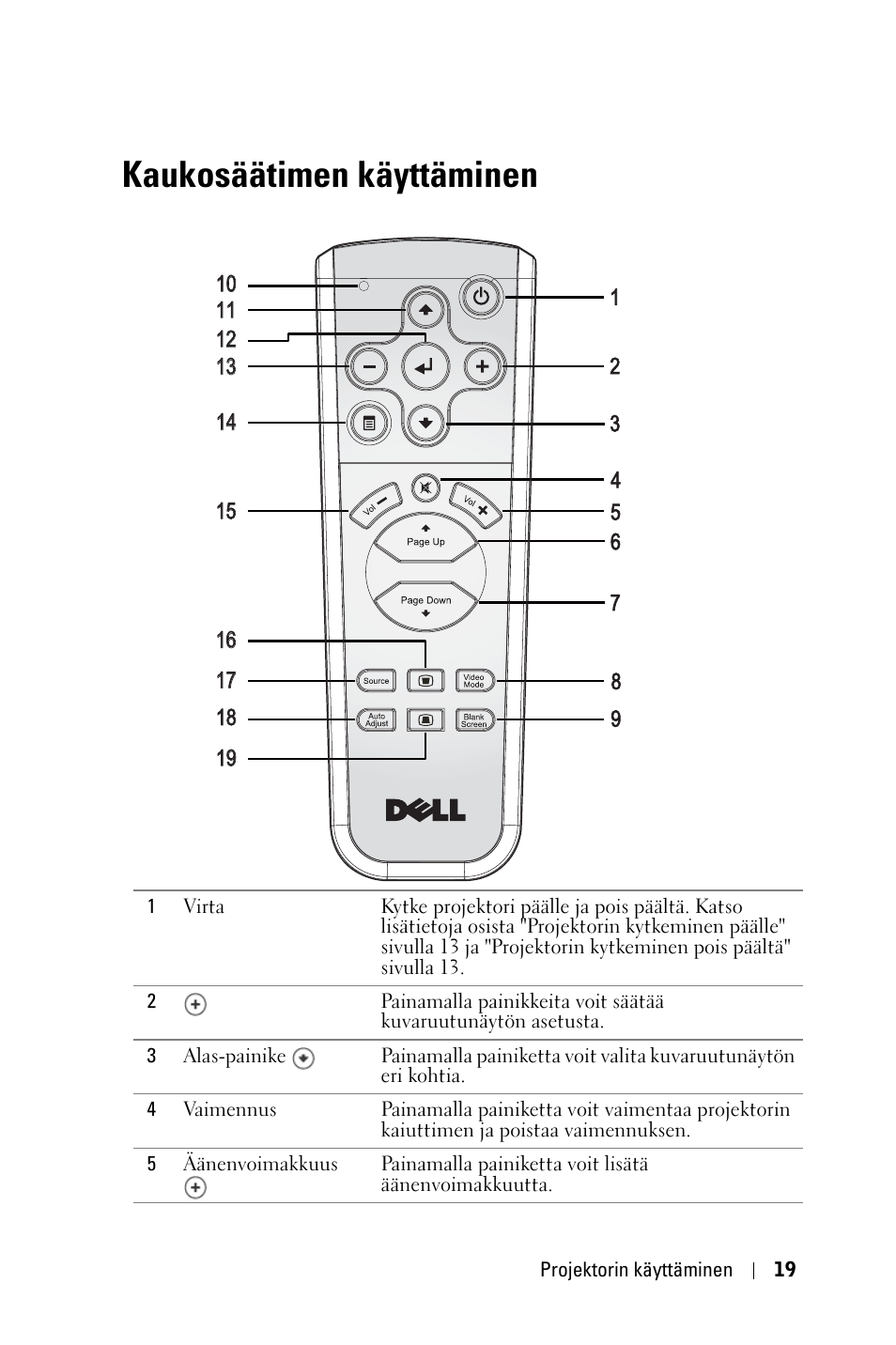 Kaukosäätimen käyttäminen

10
11
12
13
14
15
16
17
18
19
1
2
3
4
5
6
7
8
9

Vol
Vol
Page Up
Page Down
Source
Video Mode
Auto Adjust
Blank Screen
DELL

| 1 | Virta | Kytke projektori päälle ja pois päältä. Katso lisätietoja osista "Projektorin kytkeminen päälle" sivulla 13 ja "Projektorin kytkeminen pois päältä" sivulla 13. |
|---|---|---|
| 2 |  | Painamalla painikkeita voit säätää kuvaruutunäytön asetusta. |
| 3 | Alas-painike | Painamalla painiketta voit valita kuvaruutunäytön eri kohtia. |
| 4 | Vaimennus | Painamalla painiketta voit vaimentaa projektorin kaiuttimen ja poistaa vaimennuksen. |
| 5 | Äänenvoimakkuus | Painamalla painiketta voit lisätä äänenvoimakkuutta. |

Projektorin käyttäminen | 19