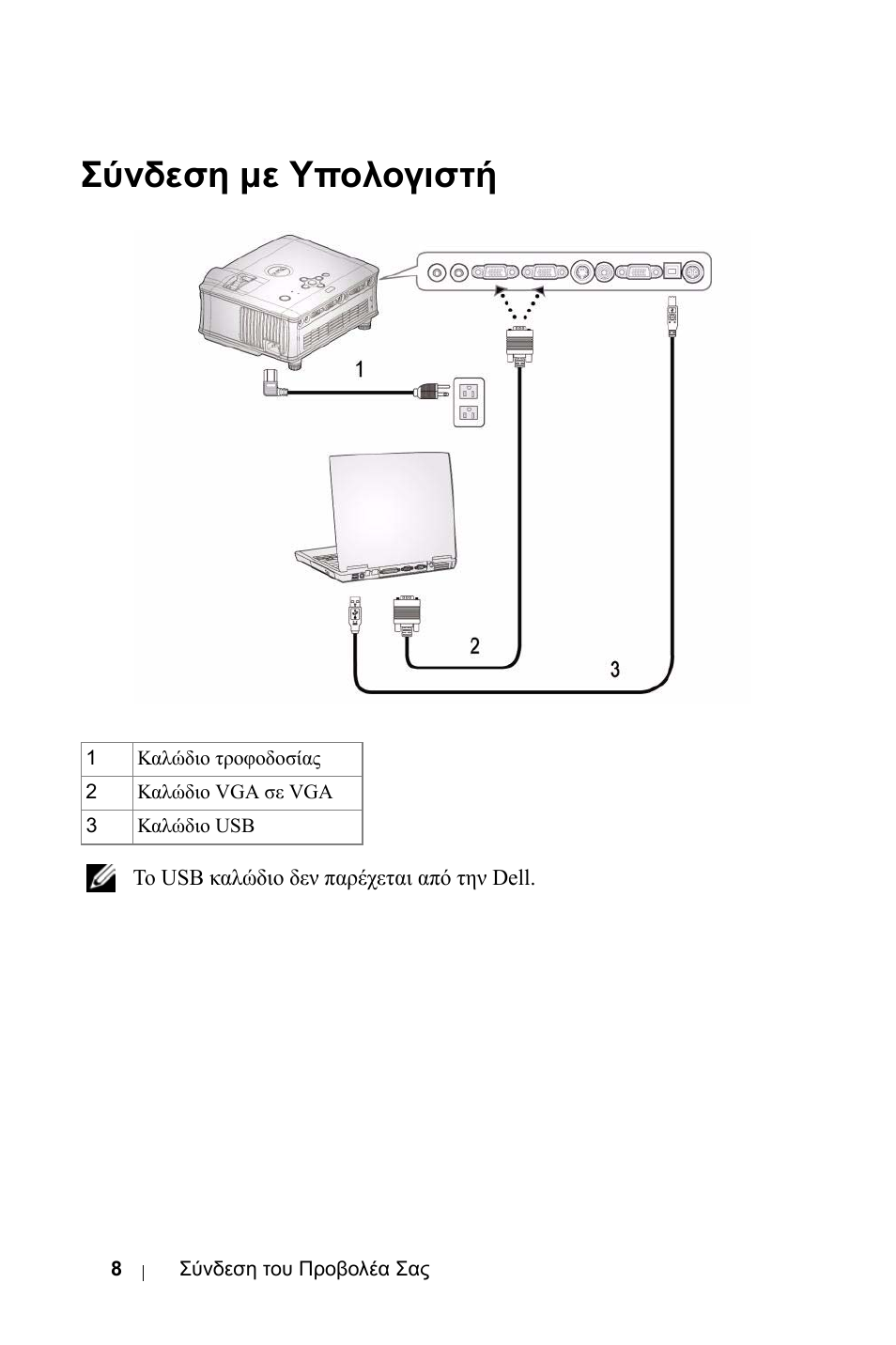 Σύνδεση με Υπολογιστή

1

2

3

| 1 | Καλώδιο τροφοδοσίας |
|---|---|
| 2 | Καλώδιο VGA σε VGA |
| 3 | Καλώδιο USB |

Το USB καλώδιο δεν παρέχεται από την Dell.

8 | Σύνδεση του Προβολέα Σας