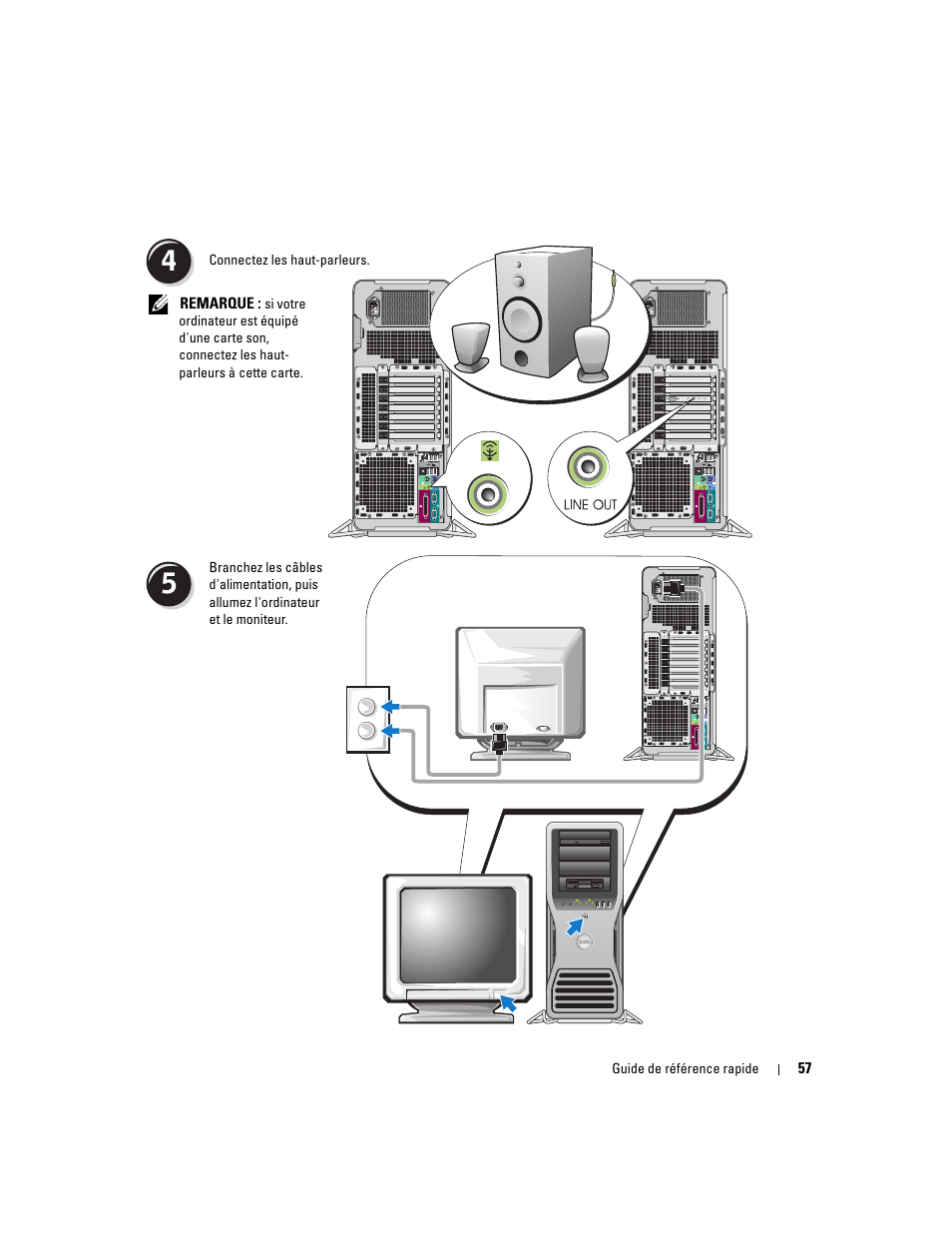 4

Connectez les haut-parleurs.

REMARQUE : si votre ordinateur est équipé d'une carte son, connectez les haut-parleurs à cette carte.

LINE OUT

5

Branchez les câbles d'alimentation, puis allumez l'ordinateur et le moniteur.

Guide de référence rapide | 57