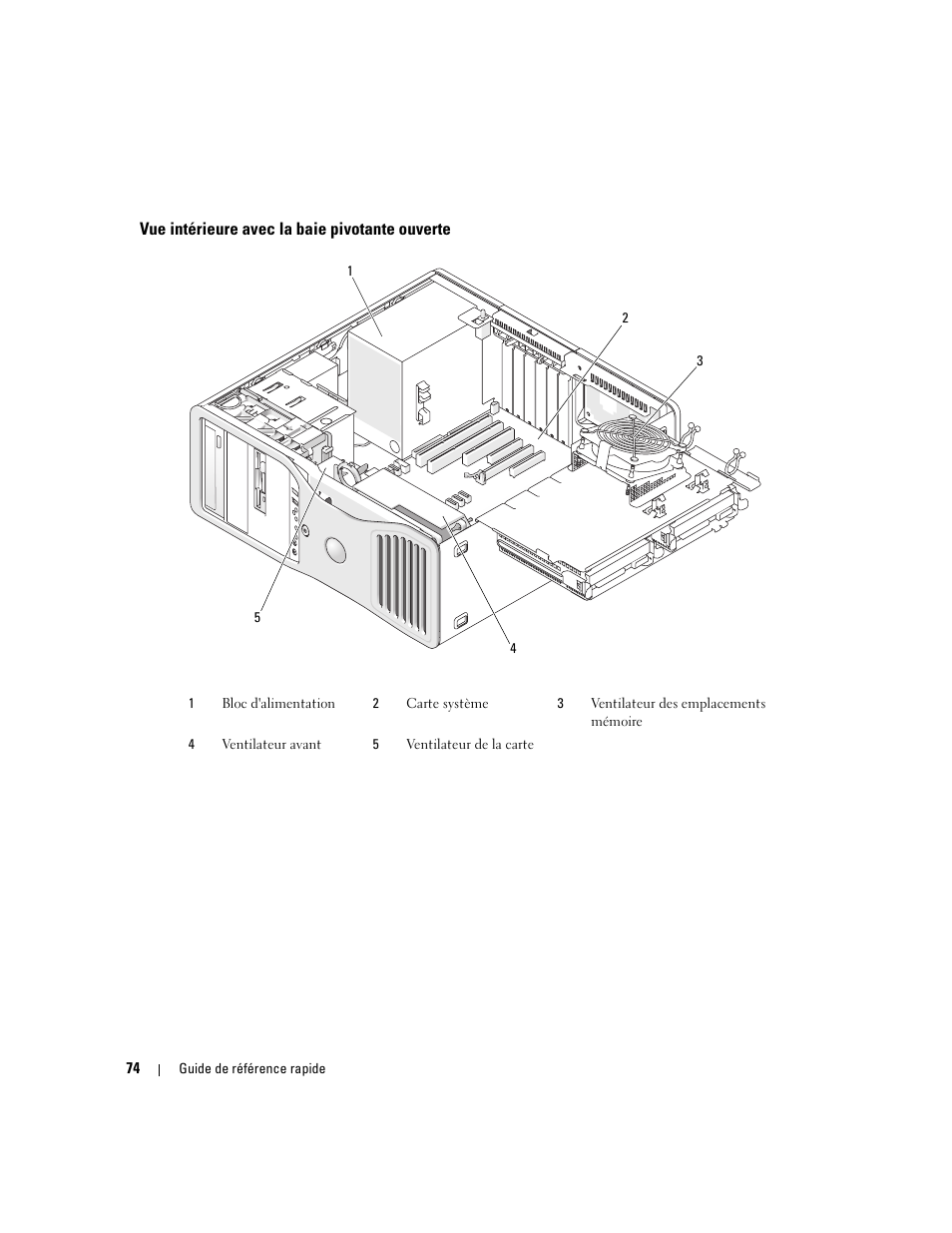 Vue intérieure avec la baie pivotante ouverte

1

2

3

5

4

| 1 | Bloc d'alimentation | 2 | Carte système | 3 | Ventilateur des emplacements mémoire |
|---|---|---|---|---|---|
| 4 | Ventilateur avant | 5 | Ventilateur de la carte | | |

74 | Guide de référence rapide