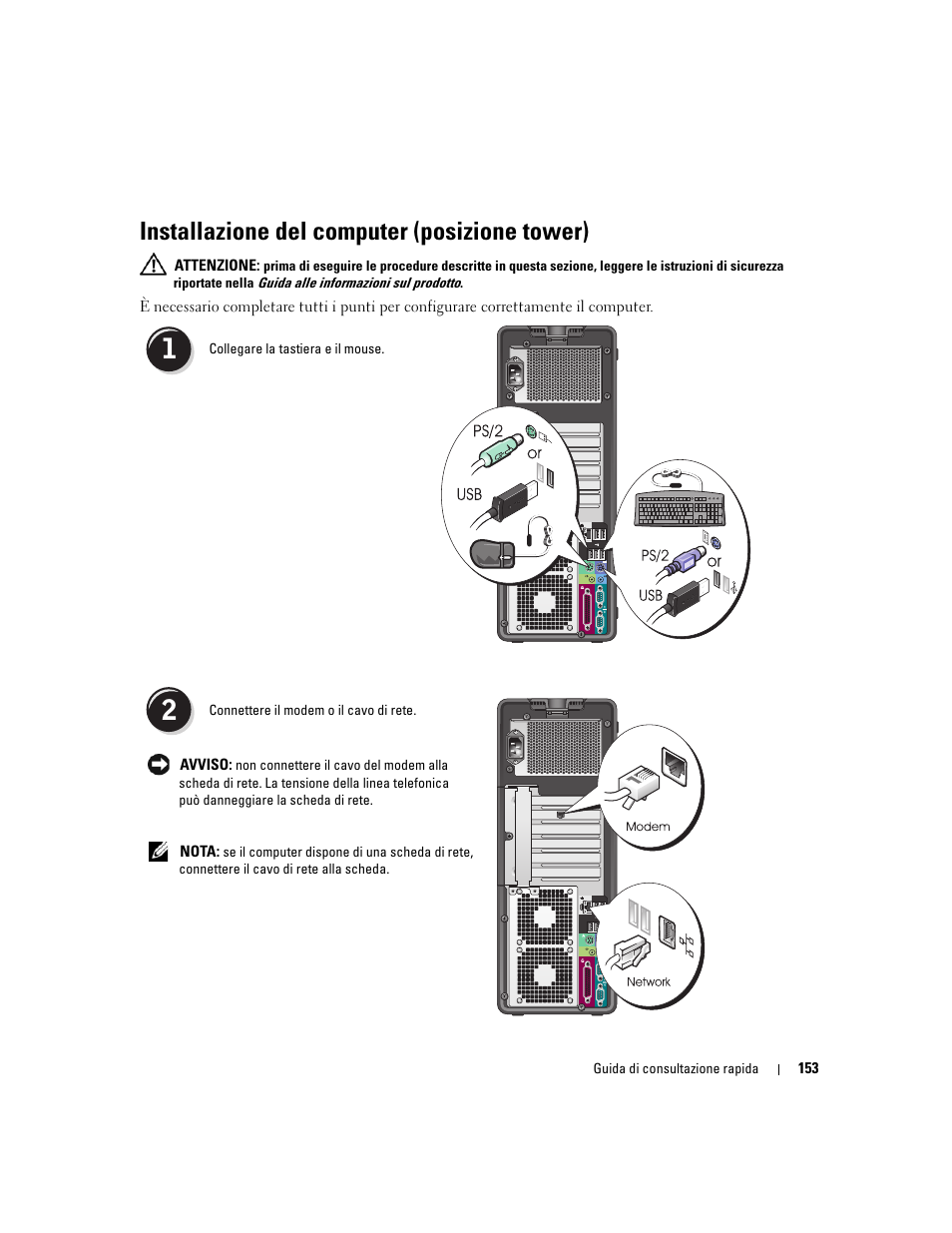 Installazione del computer (posizione tower)

ATTENZIONE: prima di eseguire le procedure descritte in questa sezione, leggere le istruzioni di sicurezza riportate nella Guida alle informazioni sul prodotto.

È necessario completare tutti i punti per configurare correttamente il computer.

1

Collegare la tastiera e il mouse.

PS/2

or

USB

PS/2

or

USB

2

Connettere il modem o il cavo di rete.

AVVISO: non connettere il cavo del modem alla scheda di rete. La tensione della linea telefonica può danneggiare la scheda di rete.

NOTA: se il computer dispone di una scheda di rete, connettere il cavo di rete alla scheda.

Modem

Network

Guida di consultazione rapida | 153