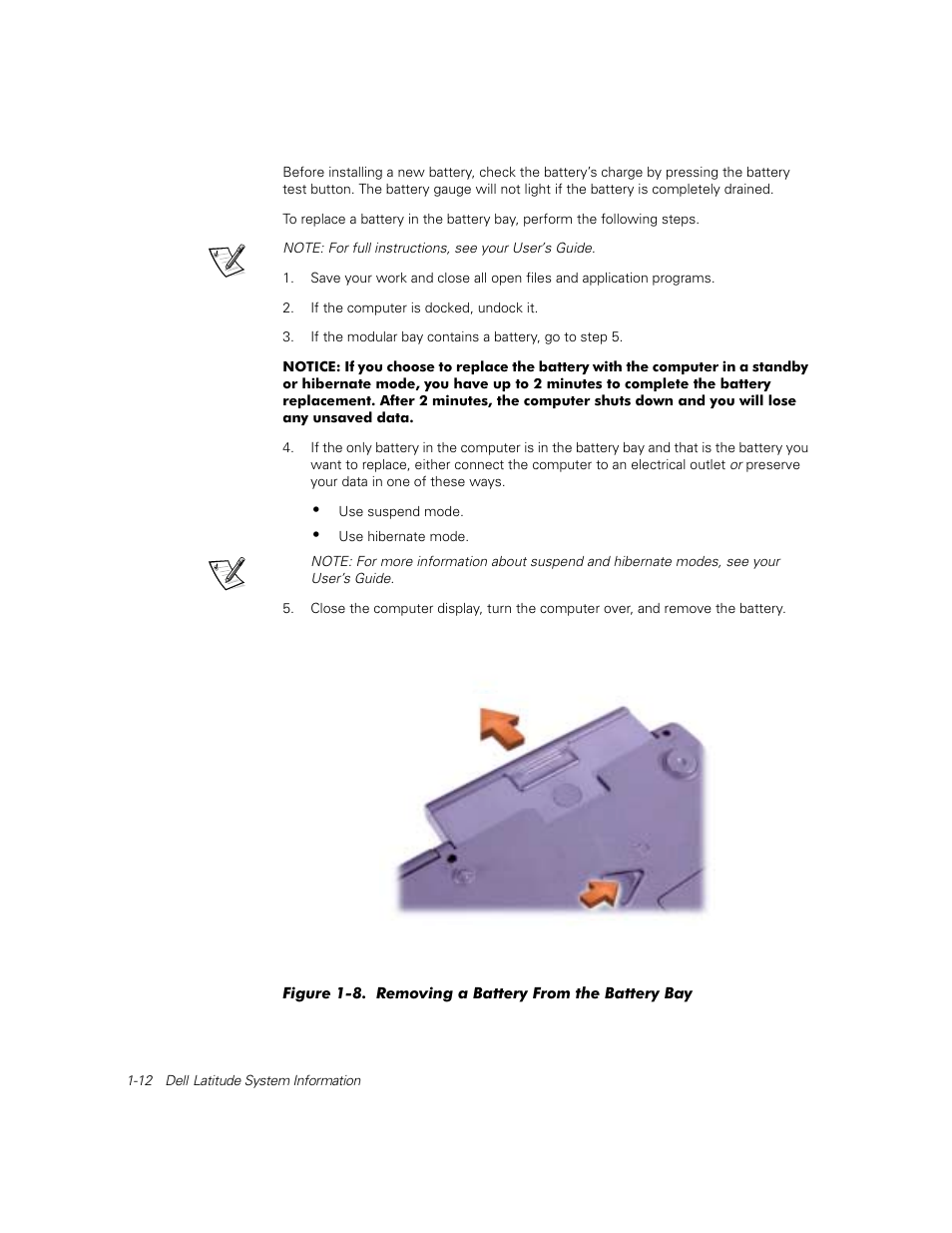 Before installing a new battery, check the battery's charge by pressing the battery test button. The battery gauge will not light if the battery is completely drained.

To replace a battery in the battery bay, perform the following steps.

NOTE: For full instructions, see your User's Guide.

1. Save your work and close all open files and application programs.

2. If the computer is docked, undock it.

3. If the modular bay contains a battery, go to step 5.

NOTICE: If you choose to replace the battery with the computer in a standby or hibernate mode, you have up to 2 minutes to complete the battery replacement. After 2 minutes, the computer shuts down and you will lose any unsaved data.

4. If the only battery in the computer is in the battery bay and that is the battery you want to replace, either connect the computer to an electrical outlet or preserve your data in one of these ways.

• Use suspend mode.

• Use hibernate mode.

NOTE: For more information about suspend and hibernate modes, see your User's Guide.

5. Close the computer display, turn the computer over, and remove the battery.

Figure 1-8. Removing a Battery From the Battery Bay

1-12 Dell Latitude System Information