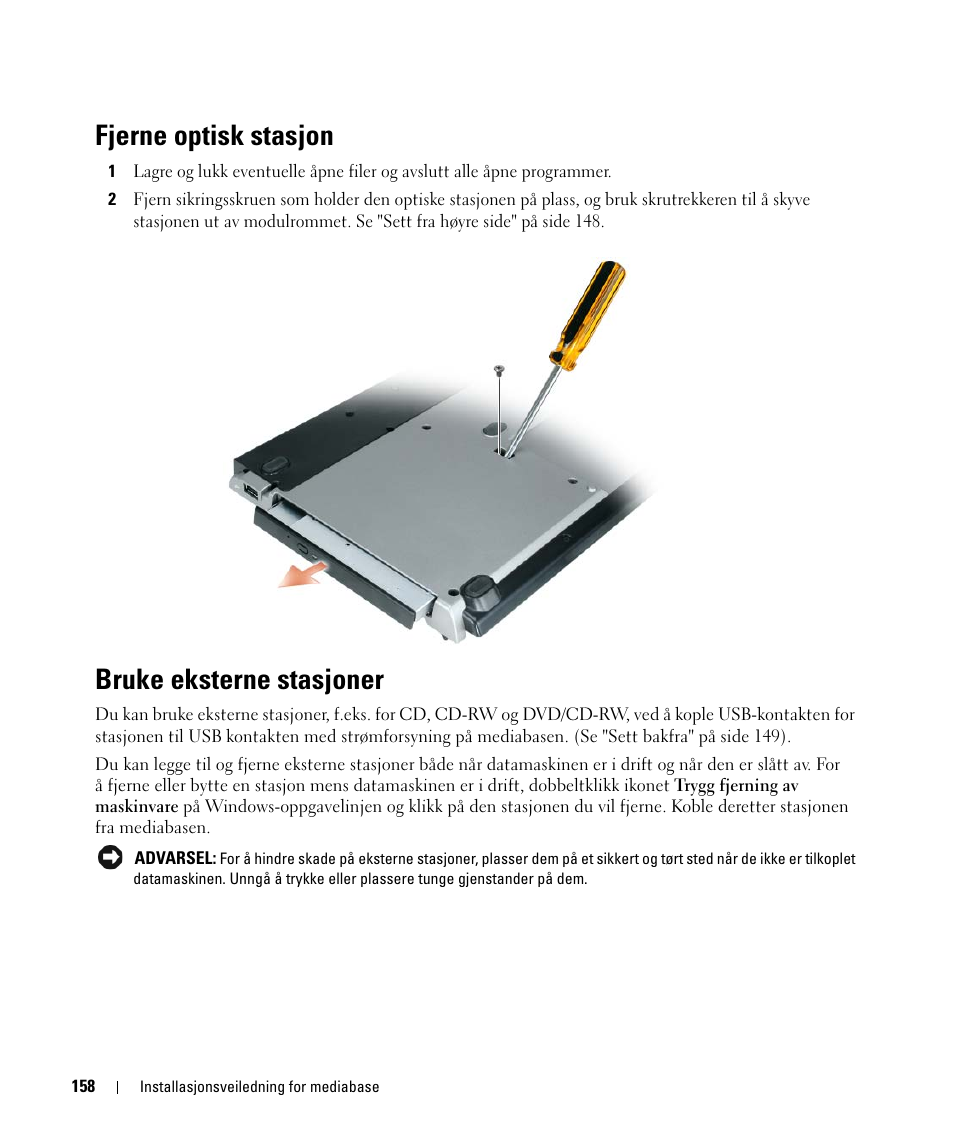 Fjerne optisk stasjon

1 Lagre og lukk eventuelle åpne filer og avslutt alle åpne programmer.

2 Fjern sikringsskruen som holder den optiske stasjonen på plass, og bruk skrutrekkeren til å skyve stasjonen ut av modulrommet. Se "Sett fra høyre side" på side 148.

Bruke eksterne stasjoner

Du kan bruke eksterne stasjoner, f.eks. for CD, CD-RW og DVD/CD-RW, ved å kople USB-kontakten for stasjonen til USB kontakten med strømforsyning på mediabasen. (Se "Sett bakfra" på side 149).

Du kan legge til og fjerne eksterne stasjoner både når datamaskinen er i drift og når den er slått av. For å fjerne eller bytte en stasjon mens datamaskinen er i drift, dobbeltklikk ikonet Trygg fjerning av maskinvare på Windows-oppgavelinjen og klikk på den stasjonen du vil fjerne. Koble deretter stasjonen fra mediabasen.

ADVARSEL: For å hindre skade på eksterne stasjoner, plasser dem på et sikkert og tørt sted når de ikke er tilkoplet datamaskinen. Unngå å trykke eller plassere tunge gjenstander på dem.

158 | Installasjonsveiledning for mediabase