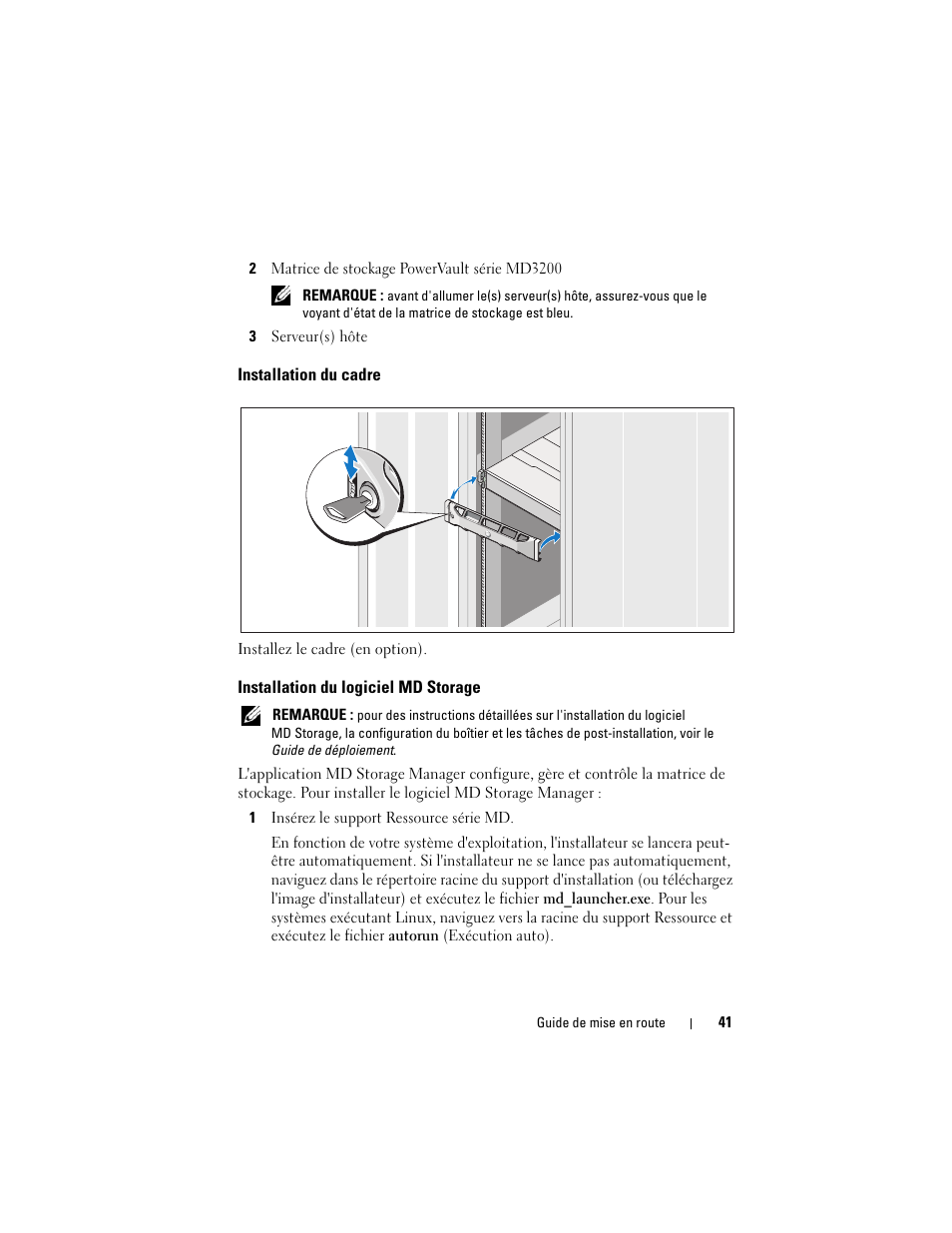 2 Matrice de stockage PowerVault série MD3200

REMARQUE : avant d'allumer le(s) serveur(s) hôte, assurez-vous que le voyant d'état de la matrice de stockage est bleu.

3 Serveur(s) hôte

Installation du cadre

Installez le cadre (en option).

Installation du logiciel MD Storage

REMARQUE : pour des instructions détaillées sur l'installation du logiciel MD Storage, la configuration du boîtier et les tâches de post-installation, voir le Guide de déploiement.

L'application MD Storage Manager configure, gère et contrôle la matrice de stockage. Pour installer le logiciel MD Storage Manager :

1 Insérez le support Ressource série MD.

En fonction de votre système d'exploitation, l'installateur se lancera peut-être automatiquement. Si l'installateur ne se lance pas automatiquement, naviguez dans le répertoire racine du support d'installation (ou téléchargez l'image d'installateur) et exécutez le fichier md_launcher.exe. Pour les systèmes exécutant Linux, naviguez vers la racine du support Ressource et exécutez le fichier autorun (Exécution auto).

Guide de mise en route | 41